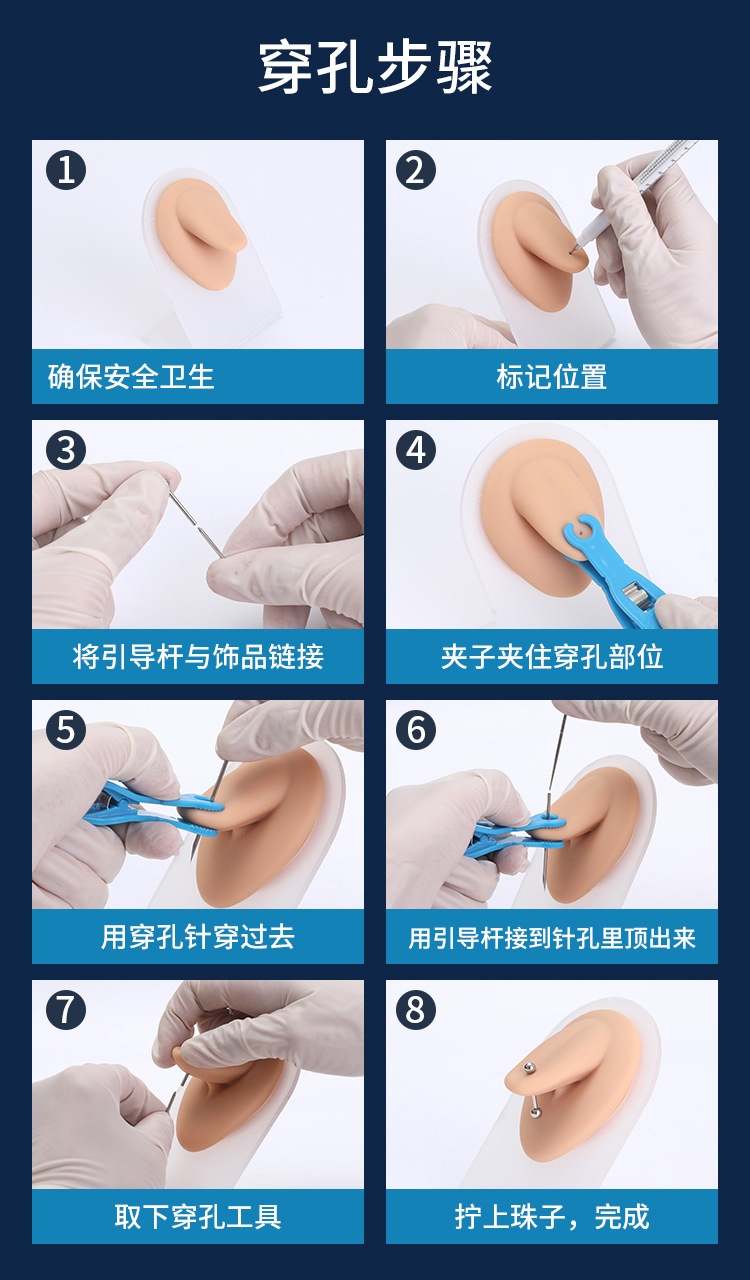 穿孔步骤

1
确保安全卫生

2
标记位置

3
将引导杆与饰品链接

4
夹子夹住穿孔部位

5
用穿孔针穿过去

6
用引导杆接到针孔里顶出来

7
取下穿孔工具

8
拧上珠子，完成