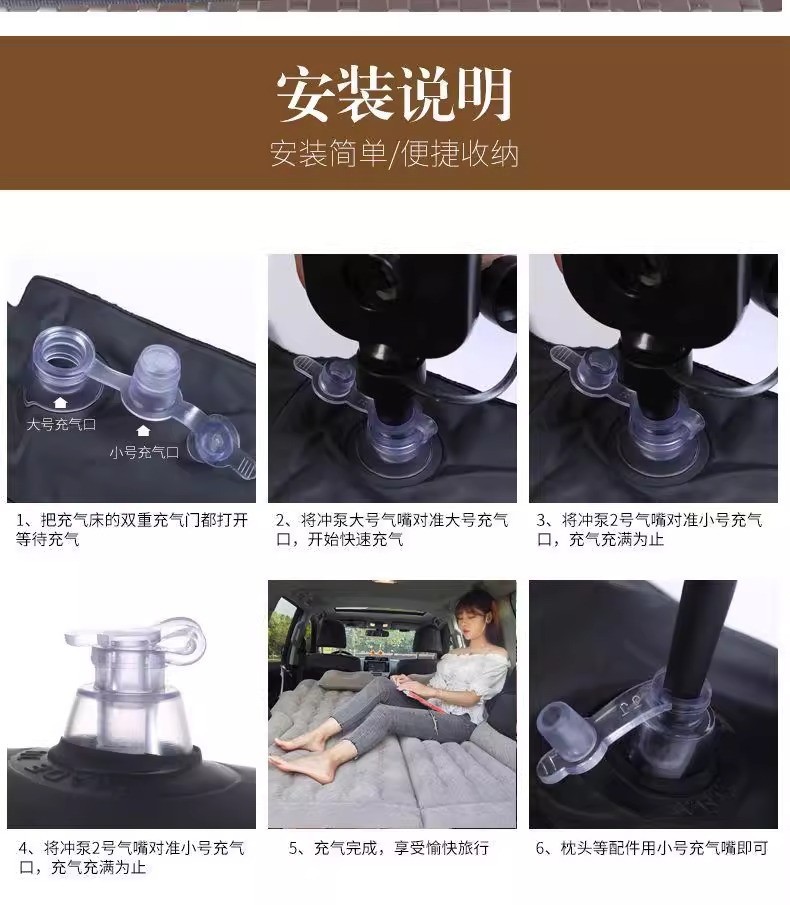 安装说明
安装简单/便捷收纳

大号充气口
小号充气口

1、把充气床的双重充气门都打开等待充气

2、将冲泵大号气嘴对准大号充气口，开始快速充气

3、将冲泵2号气嘴对准小号充气口，充气充满为止

4、将冲泵2号气嘴对准小号充气口，充气充满为止

5、充气完成，享受愉快旅行

6、枕头等配件用小号充气嘴即可