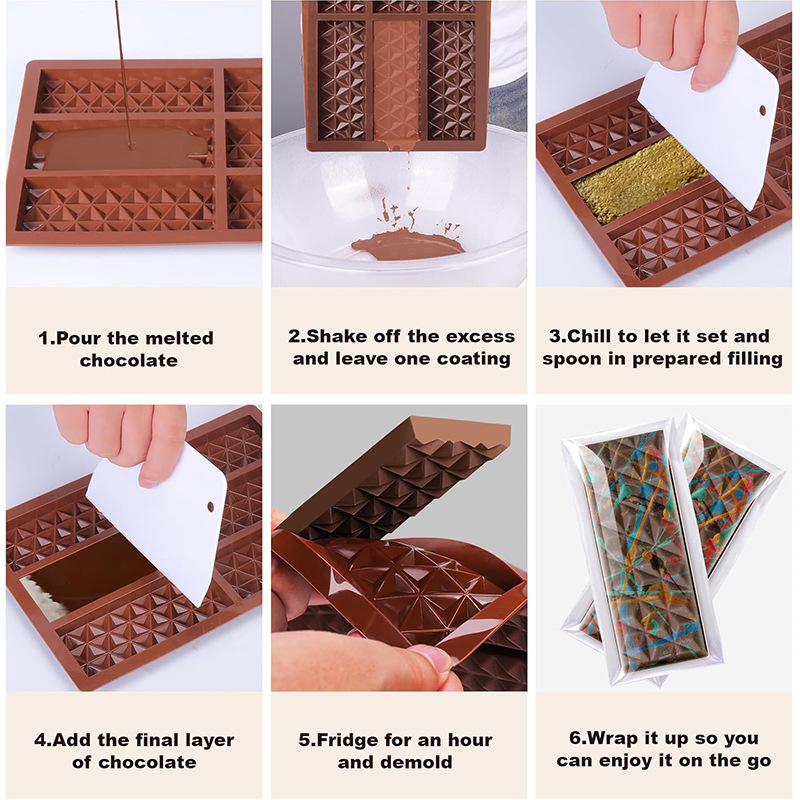 1.Pour the melted chocolate

2.Shake off the excess and leave one coating

3.Chill to let it set and spoon in prepared filling

4.Add the final layer of chocolate

5.Fridge for an hour and demold

6.Wrap it up so you can enjoy it on the go