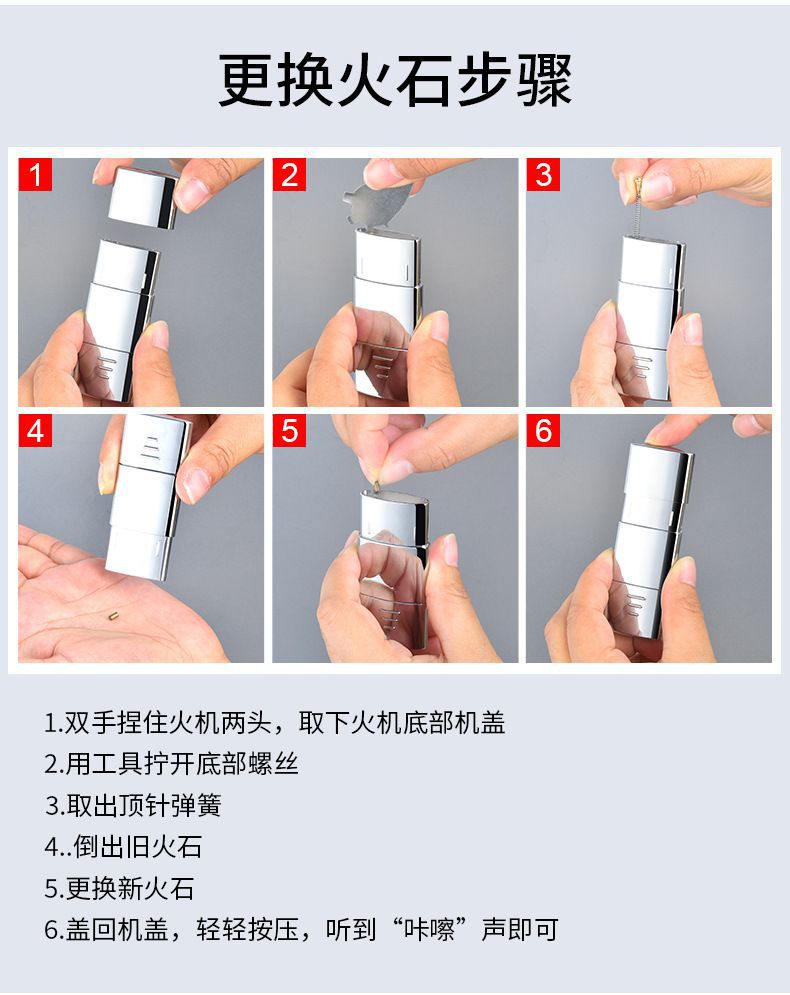 更换火石步骤

1

2

3

4

5

6

1.双手捏住火机两头，取下火机底部机盖
2.用工具拧开底部螺丝
3.取出顶针弹簧
4..倒出旧火石
5.更换新火石
6.盖回机盖，轻轻按压，听到“咔嚓”声即可