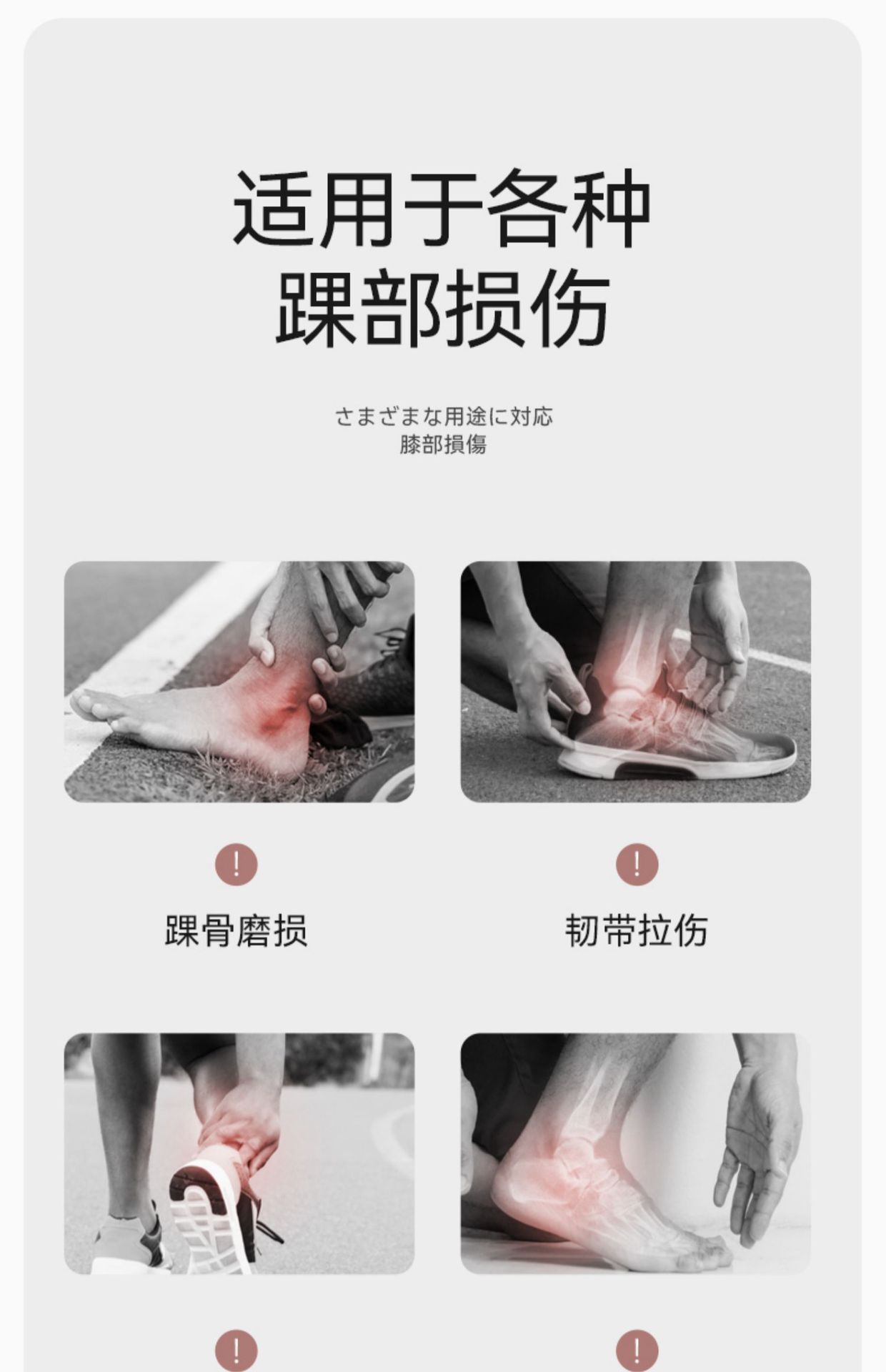 适用于各种
踝部损伤

さまざまな用途に対応
膝部損傷

!

踝骨磨损

!

韧带拉伤

!

!