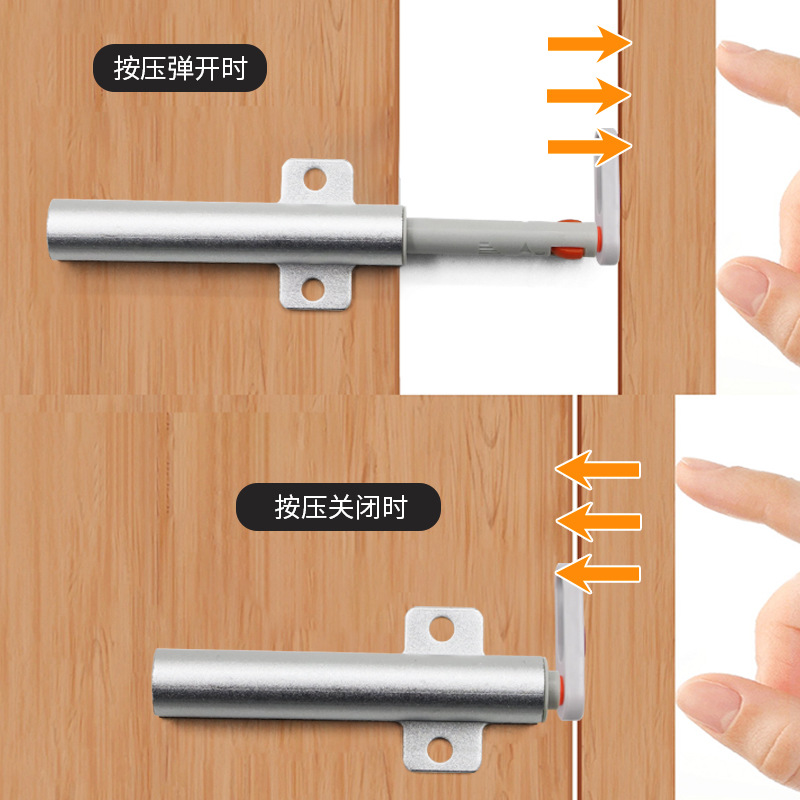 按压弹开时

按压关闭时