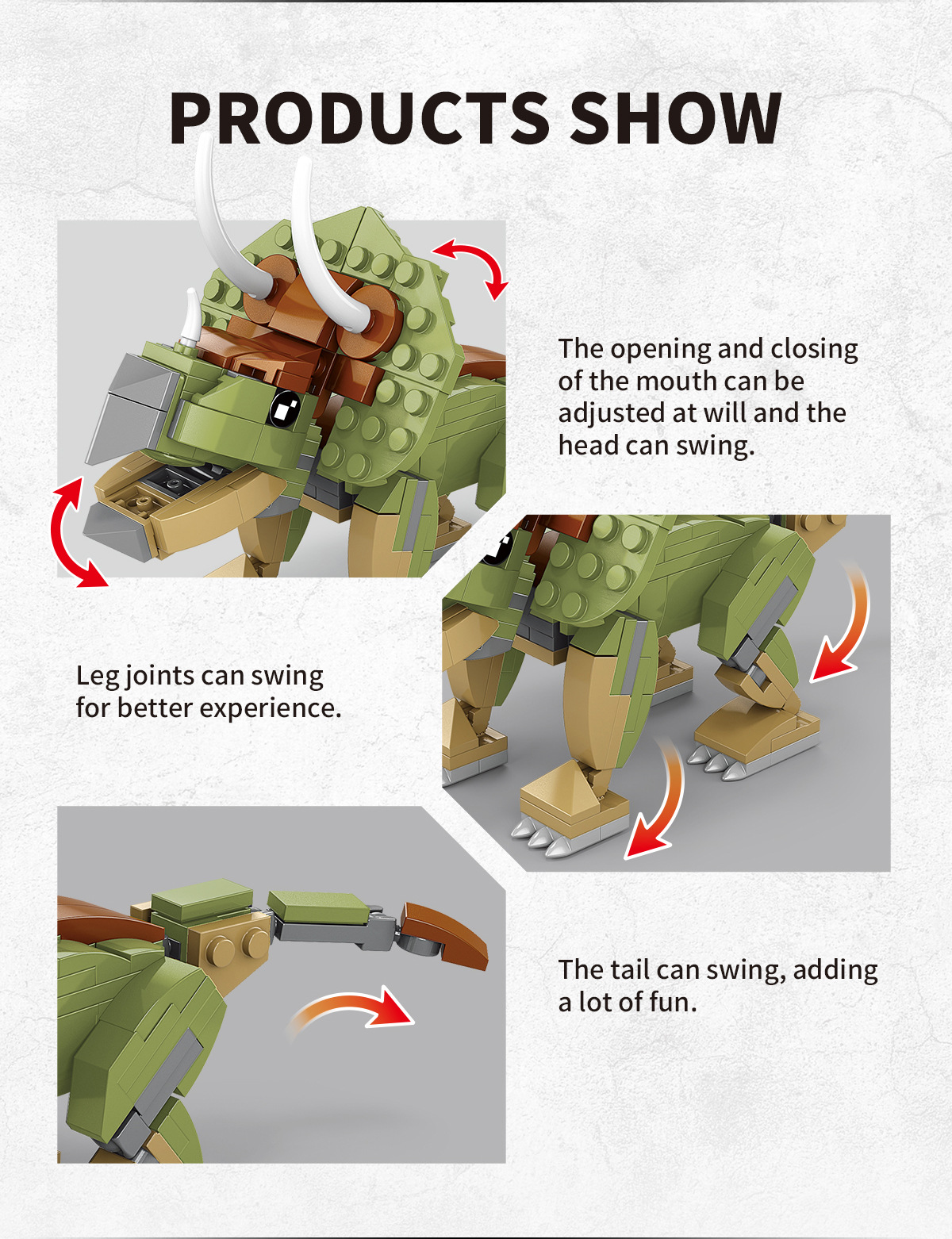 PRODUCTS SHOW

The opening and closing of the mouth can be adjusted at will and the head can swing.

Leg joints can swing for better experience.

The tail can swing, adding a lot of fun.