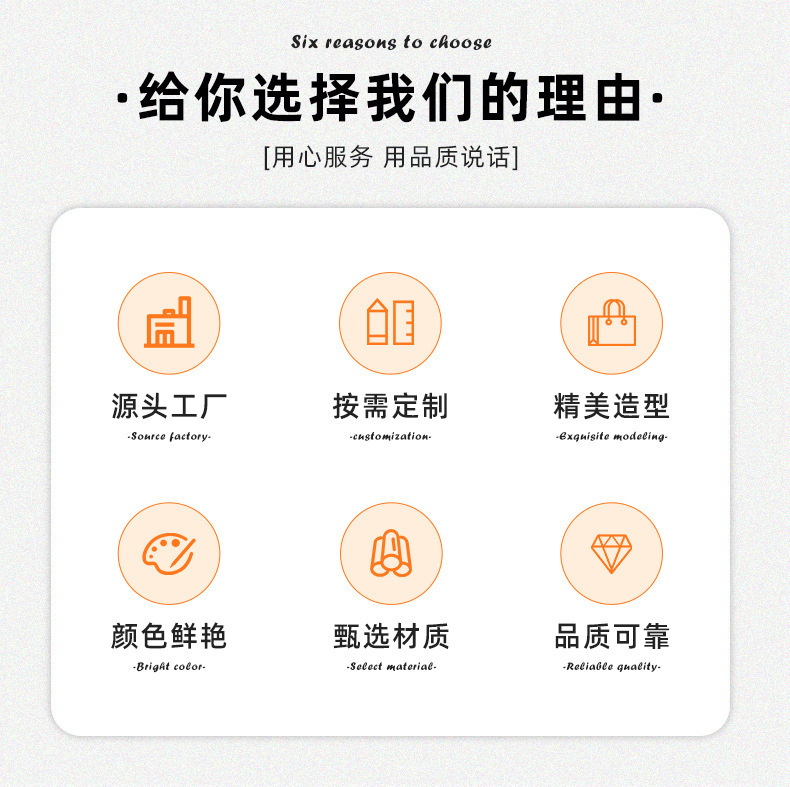 Six reasons to choose

·给你选择我们的理由·

[用心服务 用品质说话]

源头工厂
-Source factory-

按需定制
-customization-

精美造型
-Exquisite modeling-

颜色鲜艳
-Bright color-

甄选材质
-Select material-

品质可靠
-Reliable quality-