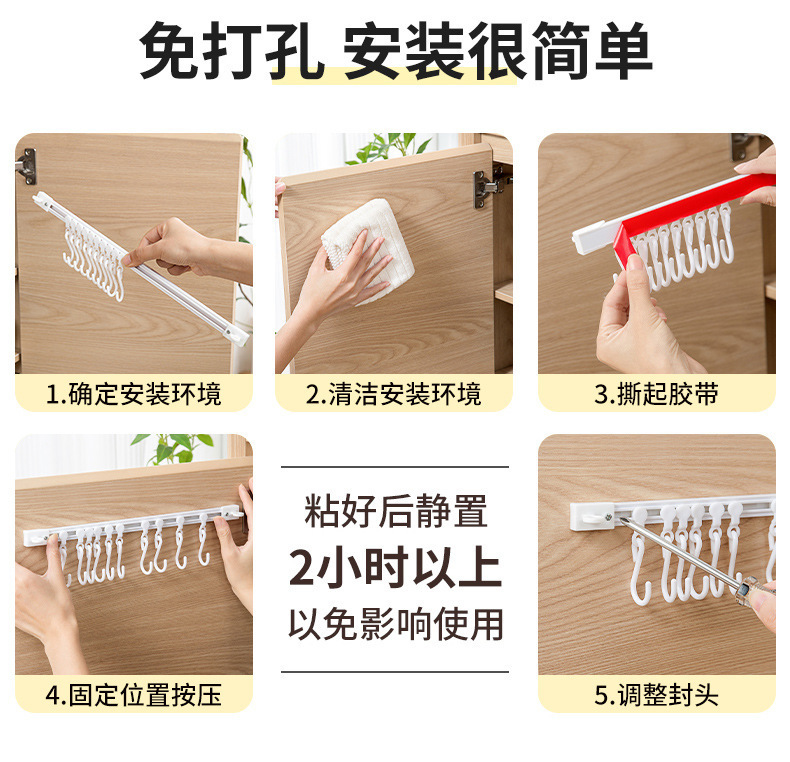 免打孔 安装很简单

1.确定安装环境

2.清洁安装环境

3.撕起胶带

4.固定位置按压

粘好后静置
2小时以上
以免影响使用

5.调整封头