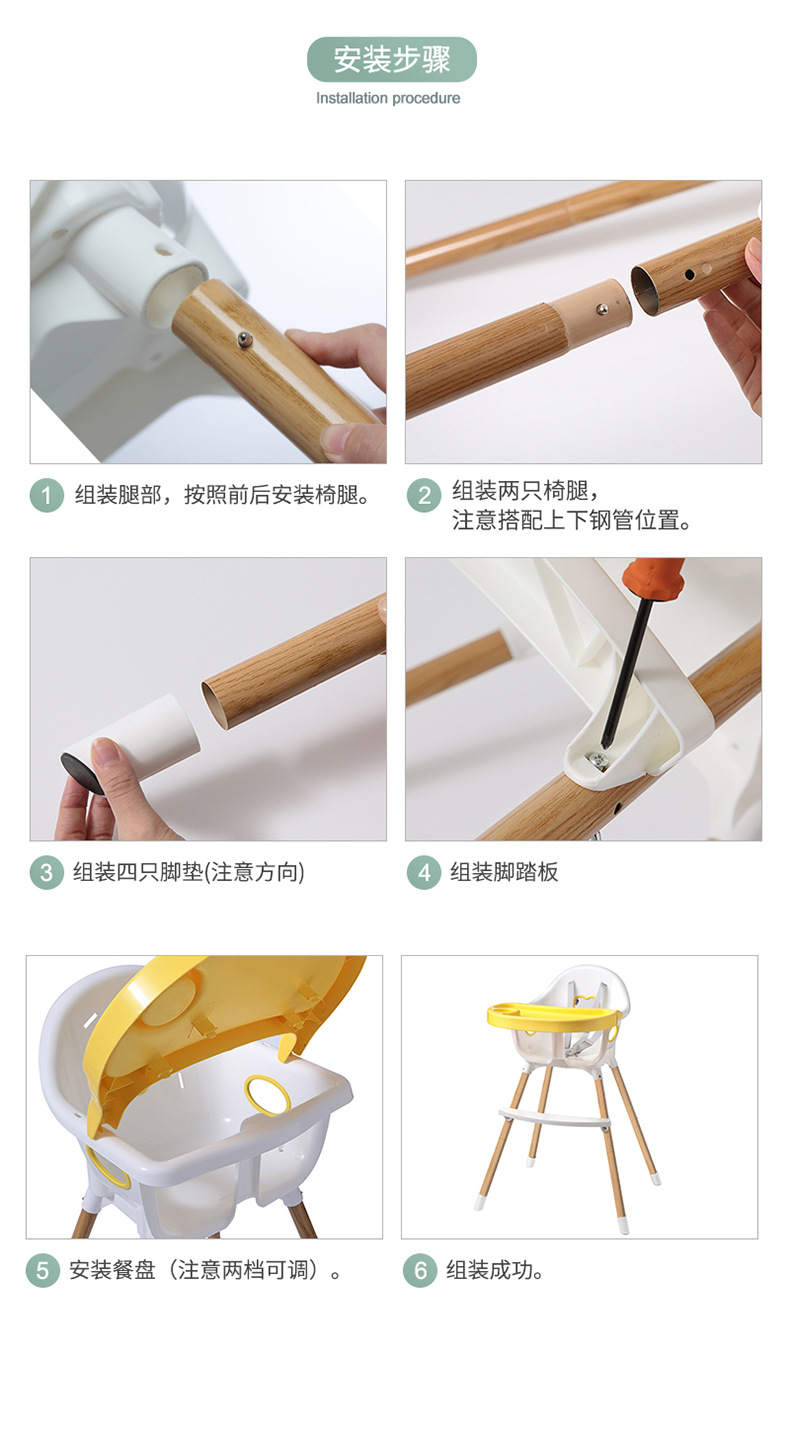 安装步骤
Installation procedure

1 组装腿部，按照前后安装椅腿。

2 组装两只椅腿，注意搭配上下钢管位置。

3 组装四只脚垫(注意方向)

4 组装脚踏板

5 安装餐盘（注意两档可调）。

6 组装成功。