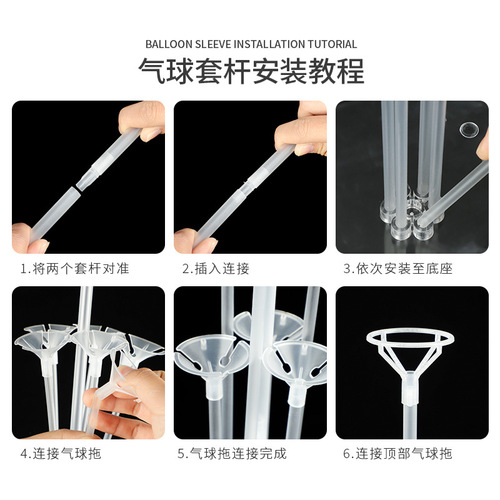 BALLOON SLEEVE INSTALLATION TUTORIAL
气球套杆安装教程

1.将两个套杆对准

2.插入连接

3.依次安装至底座

4.连接气球拖

5.气球拖连接完成

6.连接顶部气球拖