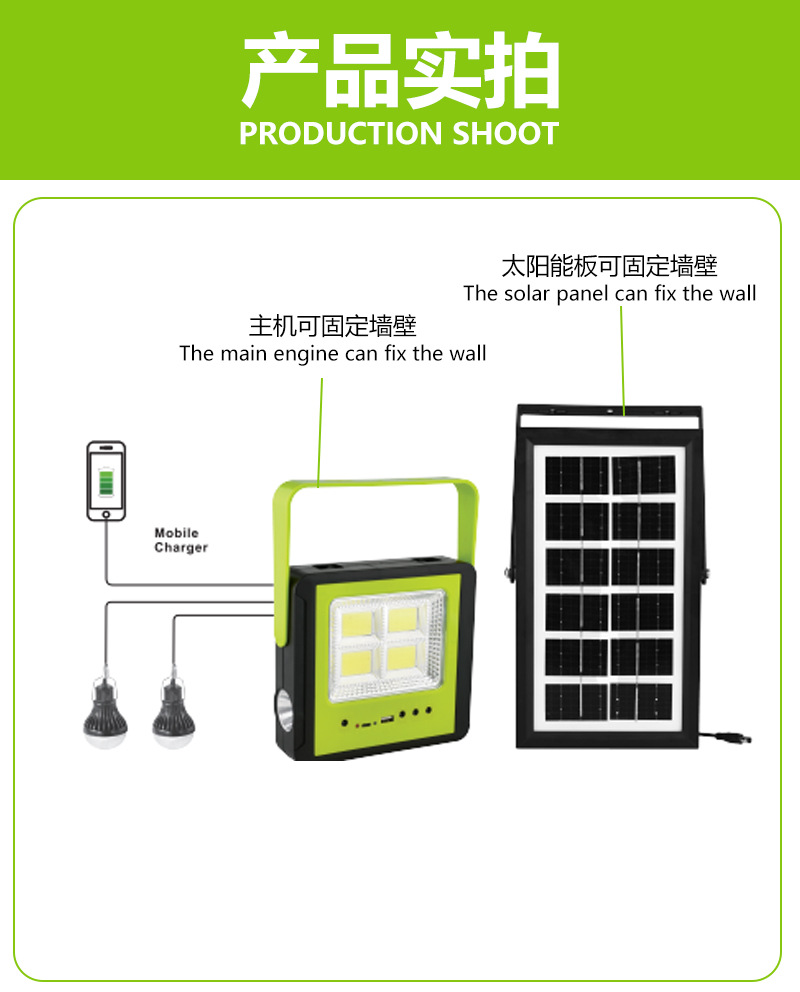 产品实拍
PRODUCTION SHOOT

太阳能板可固定墙壁
The solar panel can fix the wall

主机可固定墙壁
The main engine can fix the wall

Mobile Charger