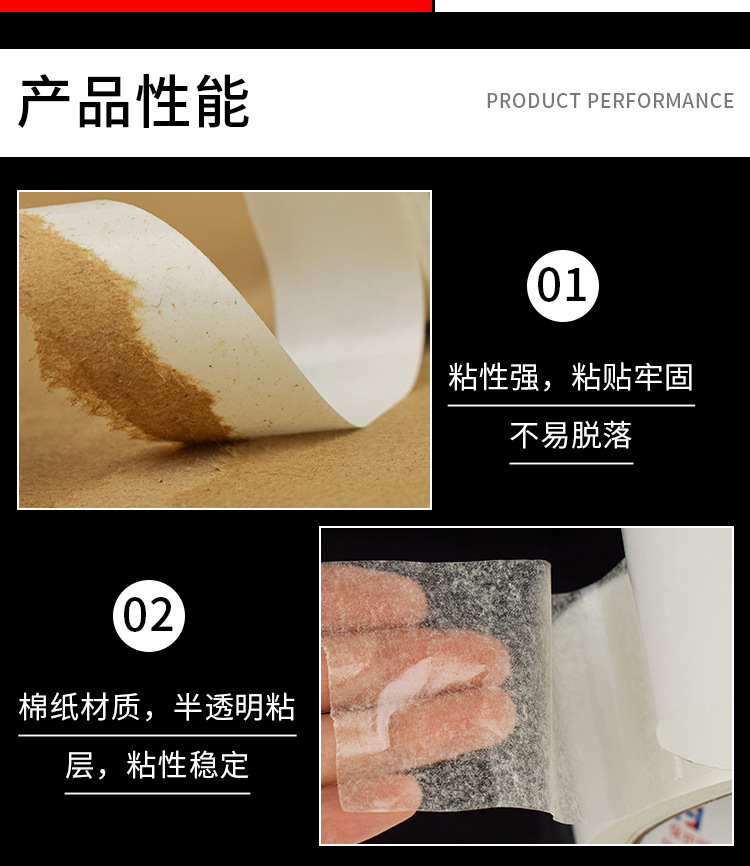 产品性能

PRODUCT PERFORMANCE

01

粘性强，粘贴牢固

不易脱落

02

棉纸材质，半透明粘

层，粘性稳定