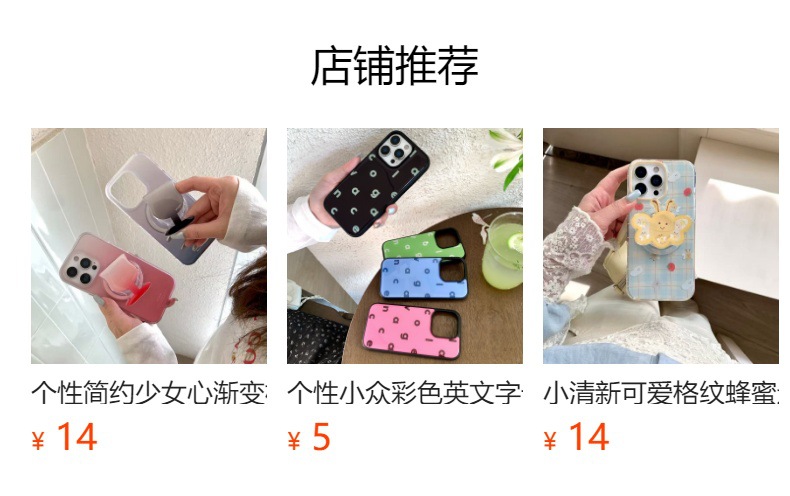 店铺推荐

个性简约少女心渐变

¥ 14

个性小众彩色英文字

¥ 5

小清新可爱格纹蜂蜜

¥ 14