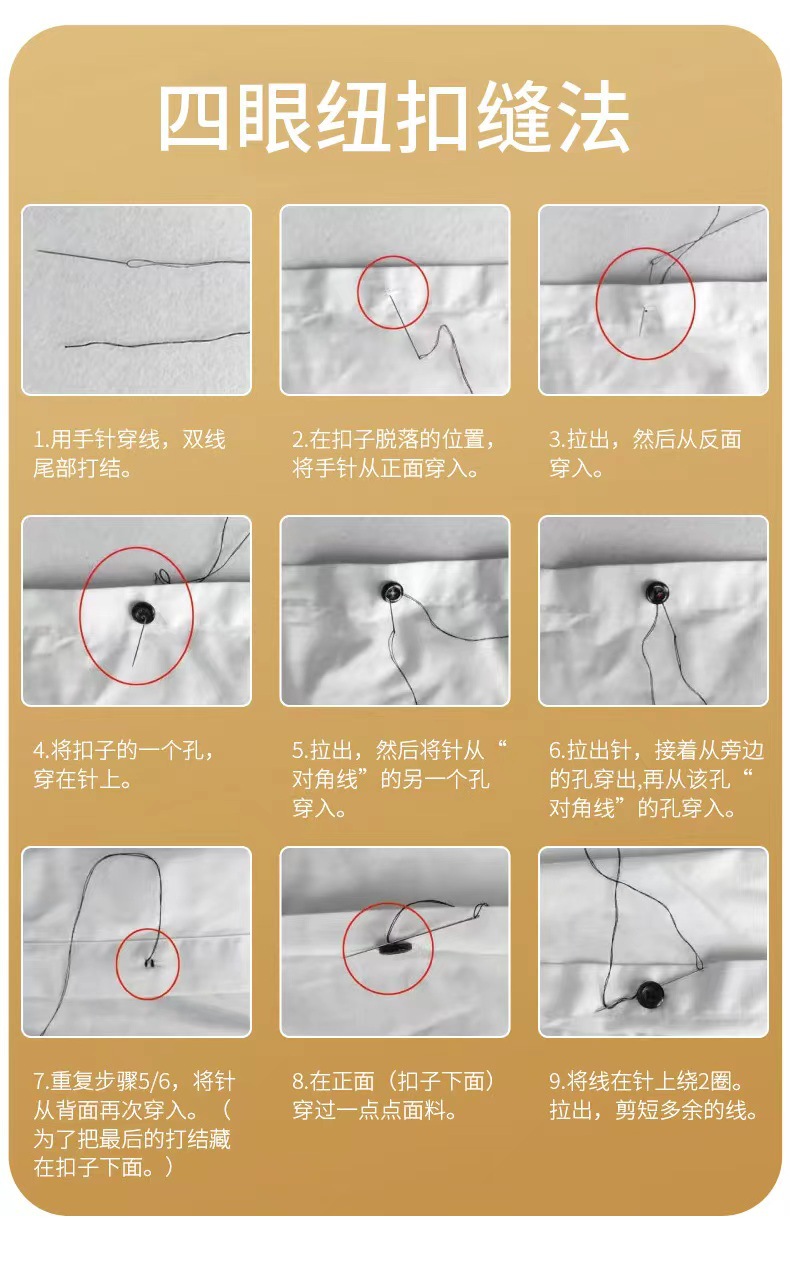 四眼纽扣缝法

1.用手针穿线，双线尾部打结。

2.在扣子脱落的位置，将手针从正面穿入。

3.拉出，然后从反面穿入。

4.将扣子的一个孔，穿在针上。

5.拉出，然后将针从“对角线”的另一个孔穿入。

6.拉出针，接着从旁边的孔穿出,再从该孔“对角线”的孔穿入。

7.重复步骤5/6，将针从背面再次穿入。（为了把最后的打结藏在扣子下面。）

8.在正面（扣子下面）穿过一点点面料。

9.将线在针上绕2圈。拉出，剪短多余的线。