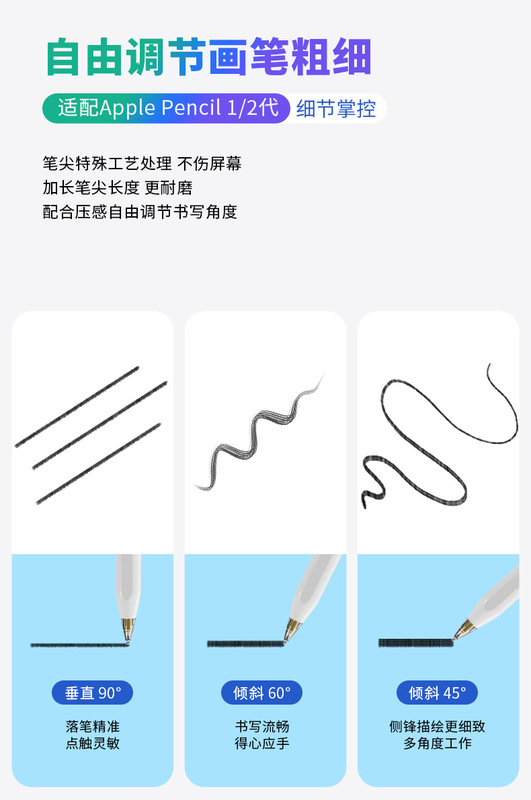 自由调节画笔粗细

适配Apple Pencil 1/2代 细节掌控

笔尖特殊工艺处理 不伤屏幕
加长笔尖长度 更耐磨
配合压感自由调节书写角度

垂直 90°

落笔精准
点触灵敏

倾斜 60°

书写流畅
得心应手

倾斜 45°

侧锋描绘更细致
多角度工作