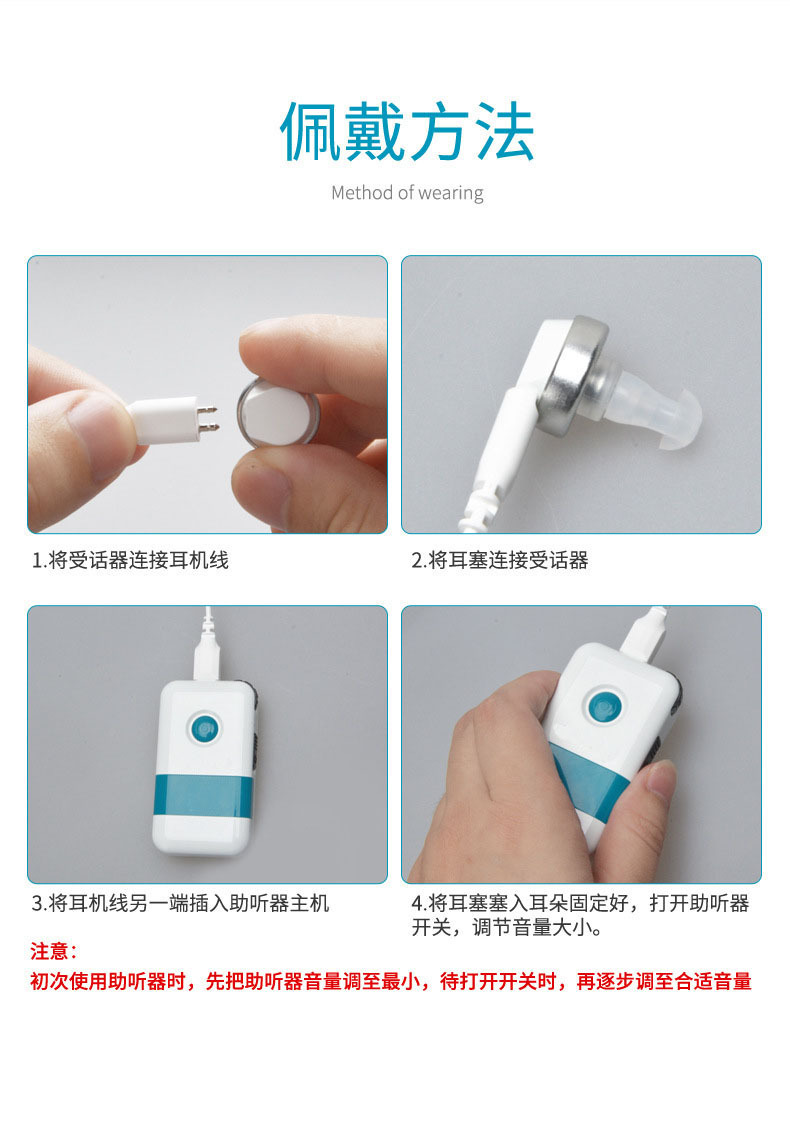 佩戴方法

Method of wearing

1.将受话器连接耳机线

2.将耳塞连接受话器

3.将耳机线另一端插入助听器主机

4.将耳塞塞入耳朵固定好，打开助听器开关，调节音量大小。

注意：

初次使用助听器时，先把助听器音量调至最小，待打开开关时，再逐步调至合适音量