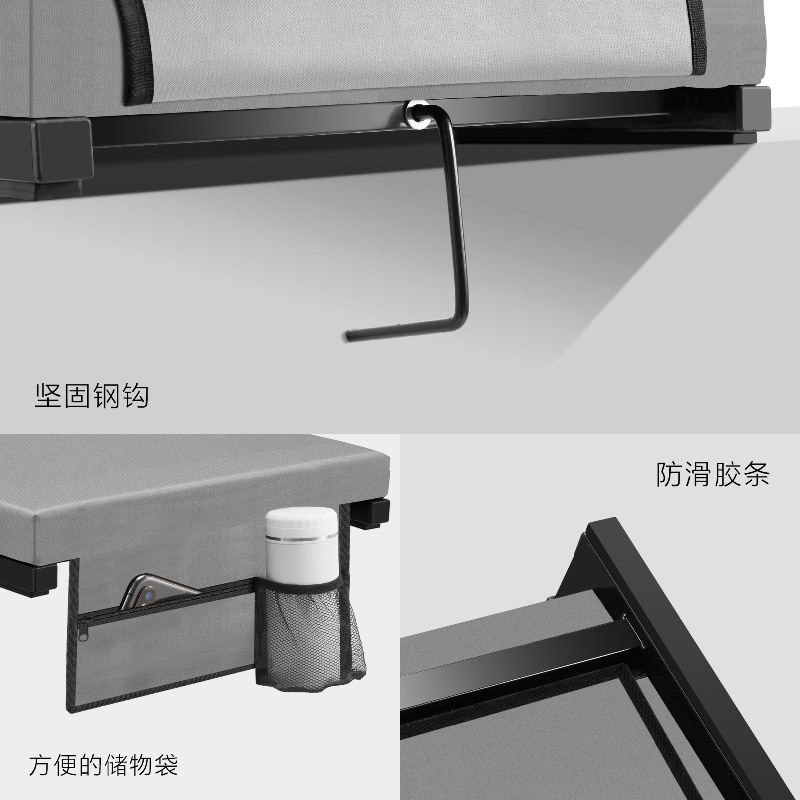 坚固钢钩

防滑胶条

方便的储物袋