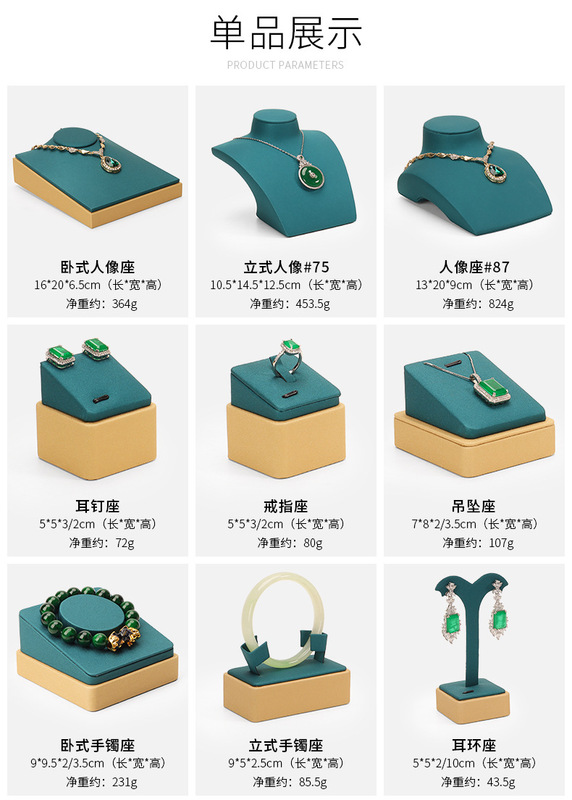 单品展示
PRODUCT PARAMETERS

卧式人像座
16*20*6.5cm（长*宽*高）
净重约：364g

立式人像#75
10.5*14.5*12.5cm（长*宽*高）
净重约：453.5g

人像座#87
13*20*9cm（长*宽*高）
净重约：824g

耳钉座
5*5*3/2cm（长*宽*高）
净重约：72g

戒指座
5*5*3/2cm（长*宽*高）
净重约：80g

吊坠座
7*8*2/3.5cm（长*宽*高）
净重约：107g

卧式手镯座
9*9.5*2/3.5cm（长*宽*高）
净重约：231g

立式手镯座
9*5*2.5cm（长*宽*高）
净重约：85.5g

耳环座
5*5*2/10cm（长*宽*高）
净重约：43.5g