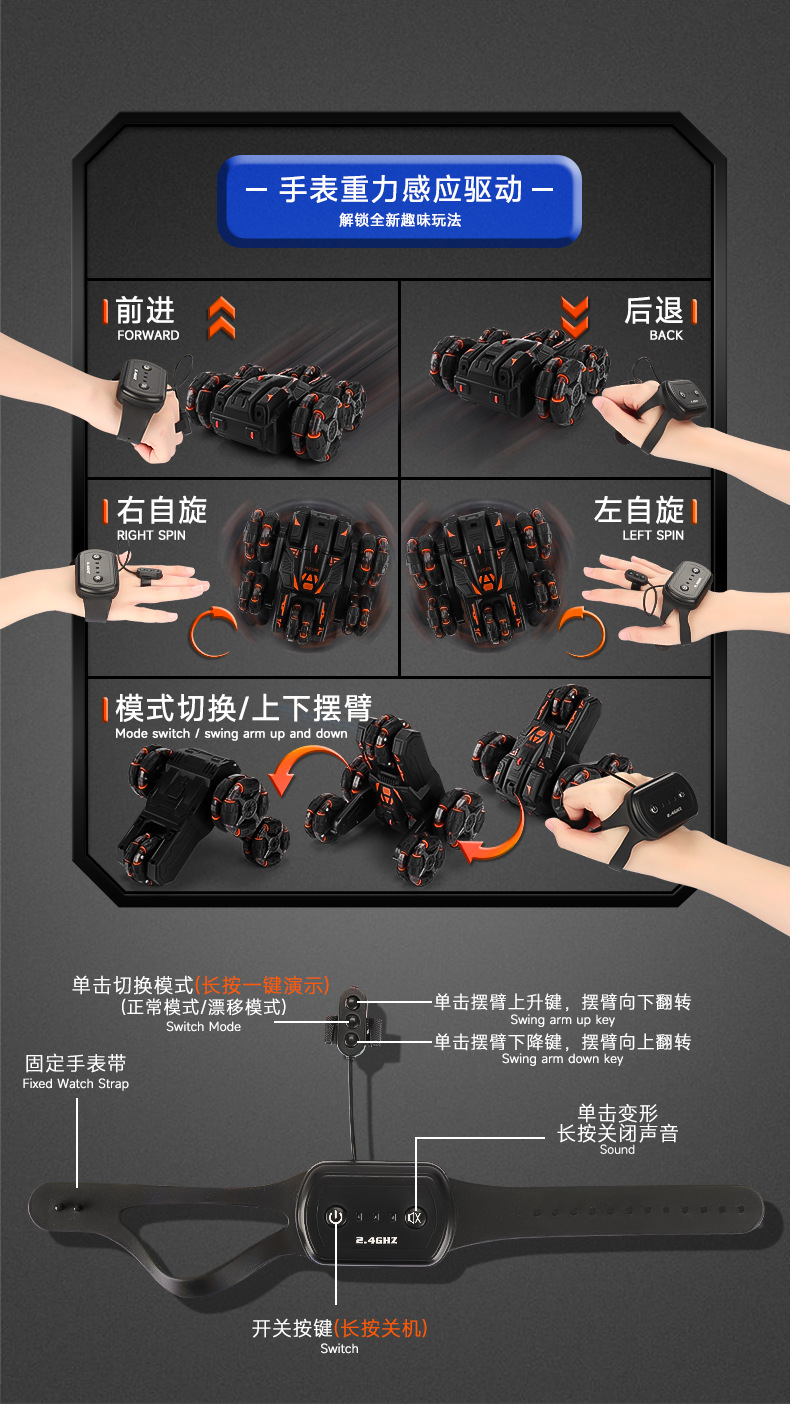 — 手表重力感应驱动 —
解锁全新趣味玩法

前进
FORWARD

后退
BACK

右自旋
RIGHT SPIN

左自旋
LEFT SPIN

模式切换/上下摆臂
Mode switch / swing arm up and down

2.4GHZ

单击切换模式(长按一键演示)
(正常模式/漂移模式)
Switch Mode

单击摆臂上升键，摆臂向下翻转
Swing arm up key

单击摆臂下降键，摆臂向上翻转
Swing arm down key

固定手表带
Fixed Watch Strap

单击变形
长按关闭声音
Sound

2.4GHZ

开关按键(长按关机)
Switch