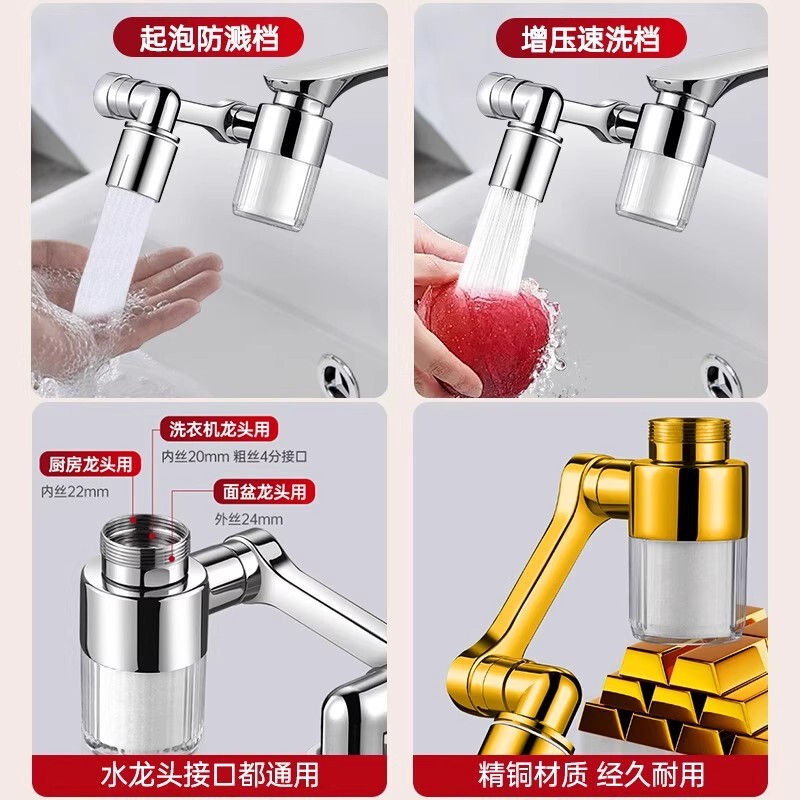 起泡防溅档

增压速洗档

洗衣机龙头用
内丝20mm 粗丝4分接口

厨房龙头用
内丝22mm

面盆龙头用
外丝24mm

水龙头接口都通用

精铜材质 经久耐用