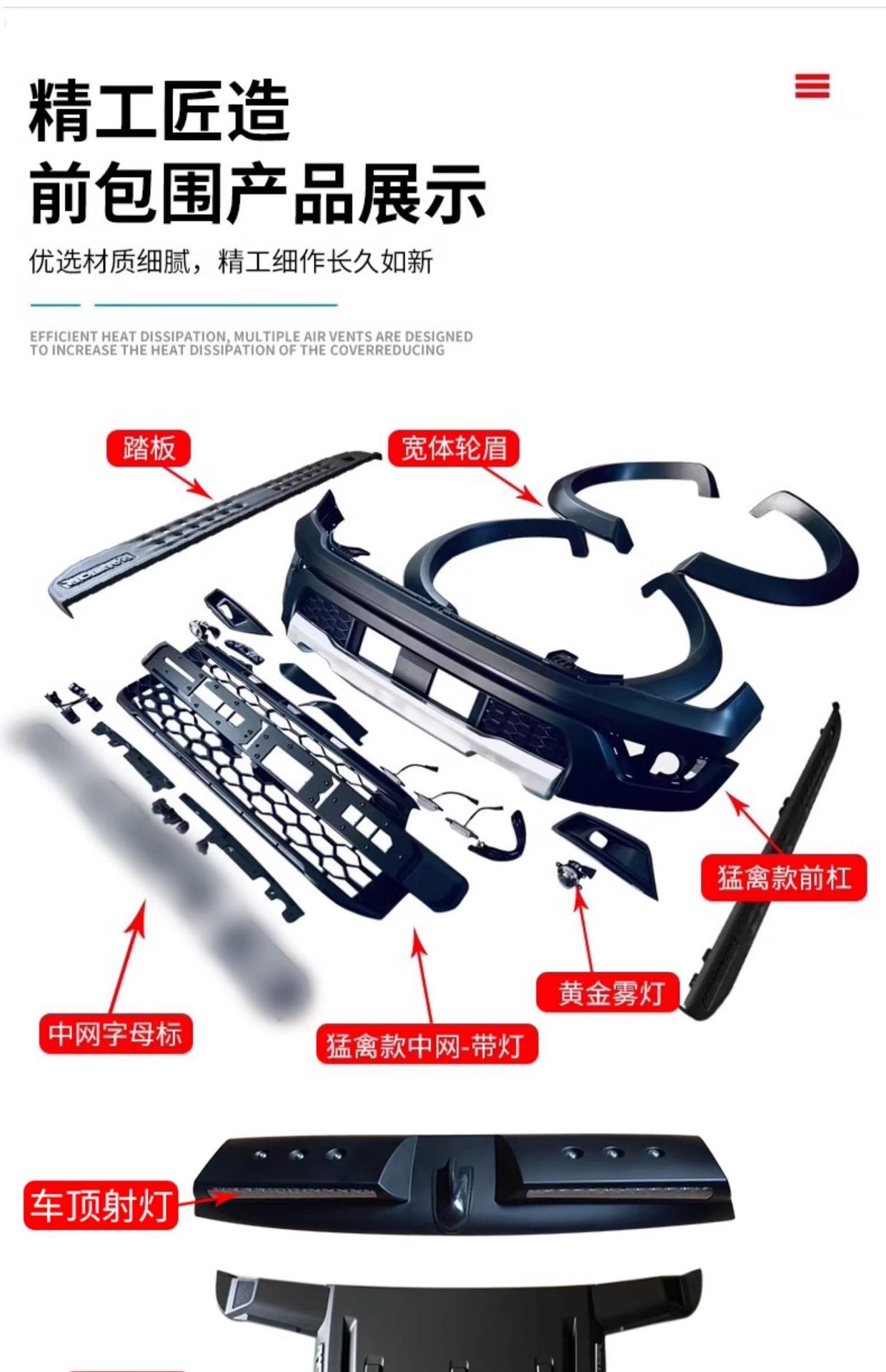 精工匠造
前包围产品展示

优选材质细腻，精工细作长久如新

EFFICIENT HEAT DISSIPATION, MULTIPLE AIR VENTS ARE DESIGNED TO INCREASE THE HEAT DISSIPATION OF THE COVERREDUCING

踏板

宽体轮眉

猛禽款前杠

黄金雾灯

中网字母标

猛禽款中网-带灯

车顶射灯