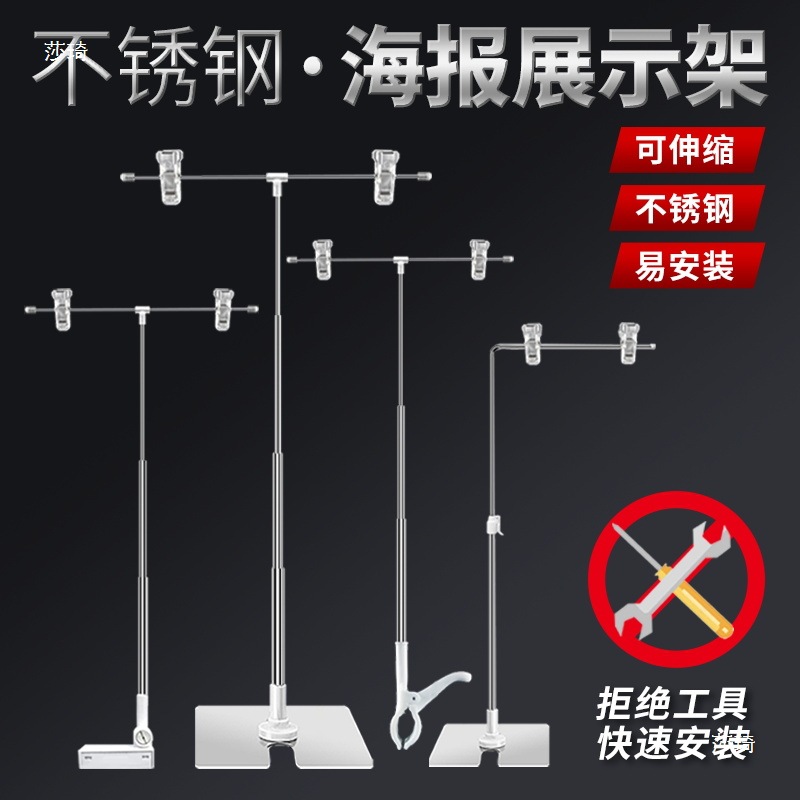 莎琦

不锈钢·海报展示架

可伸缩

不锈钢

易安装

拒绝工具
快速安装

莎琦