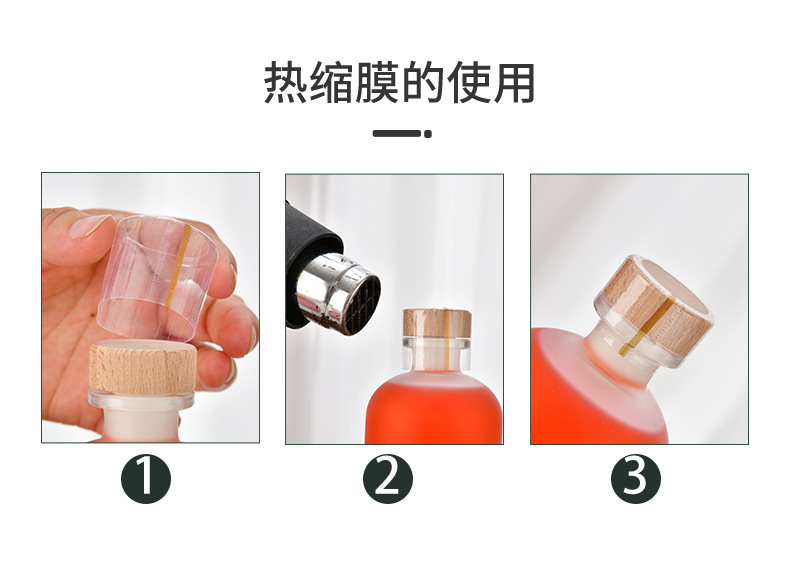 热缩膜的使用

1

2

3