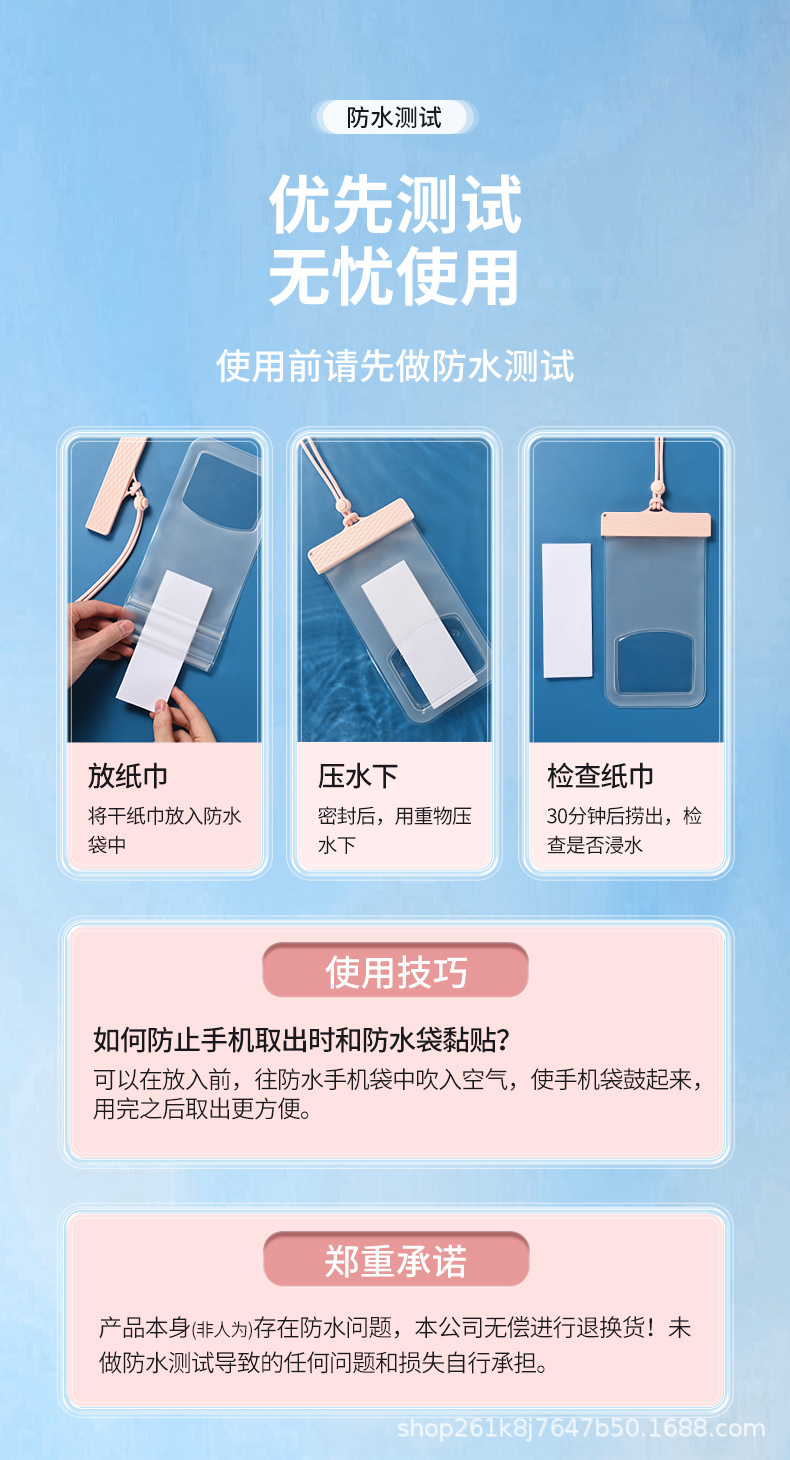 防水测试

优先测试
无忧使用

使用前请先做防水测试

放纸巾
将干纸巾放入防水袋中

压水下
密封后，用重物压水下

检查纸巾
30分钟后捞出，检查是否浸水

使用技巧

如何防止手机取出时和防水袋黏贴?
可以在放入前，往防水手机袋中吹入空气，使手机袋鼓起来，用完之后取出更方便。

郑重承诺

产品本身(非人为)存在防水问题，本公司无偿进行退换货！未做防水测试导致的任何问题和损失自行承担。

shop261k8j7647b50.1688.com