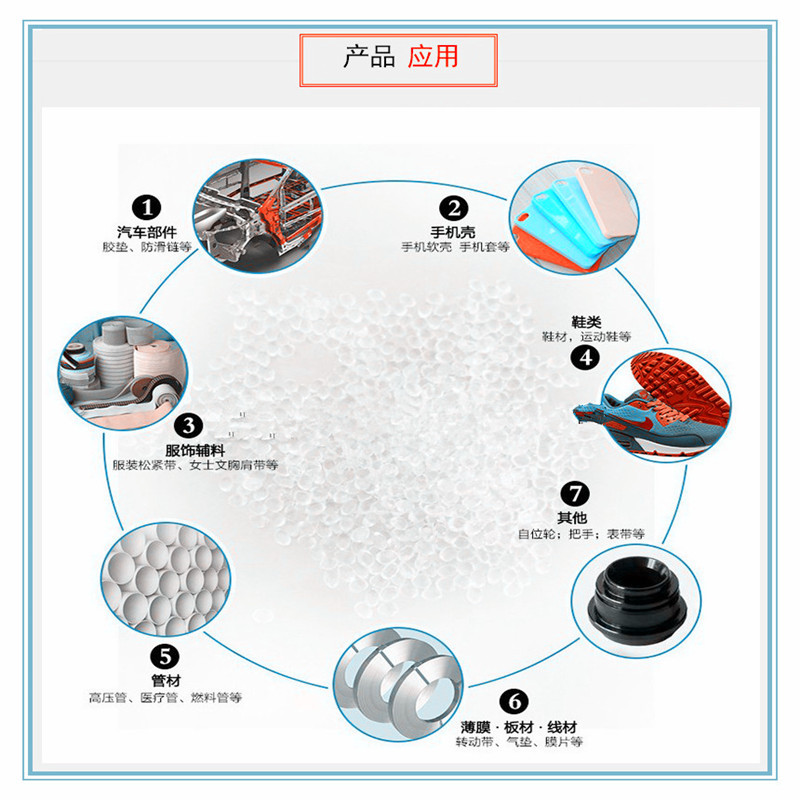 产品 应用

1
汽车部件
胶垫、防滑链等

2
手机壳
手机软壳 手机套等

鞋类
鞋材，运动鞋等
4

3
服饰辅料
服装松紧带、女士文胸肩带等

7
其他
自位轮；把手；表带等

5
管材
高压管、医疗管、燃料管等

6
薄膜 · 板材 · 线材
转动带、气垫、膜片等