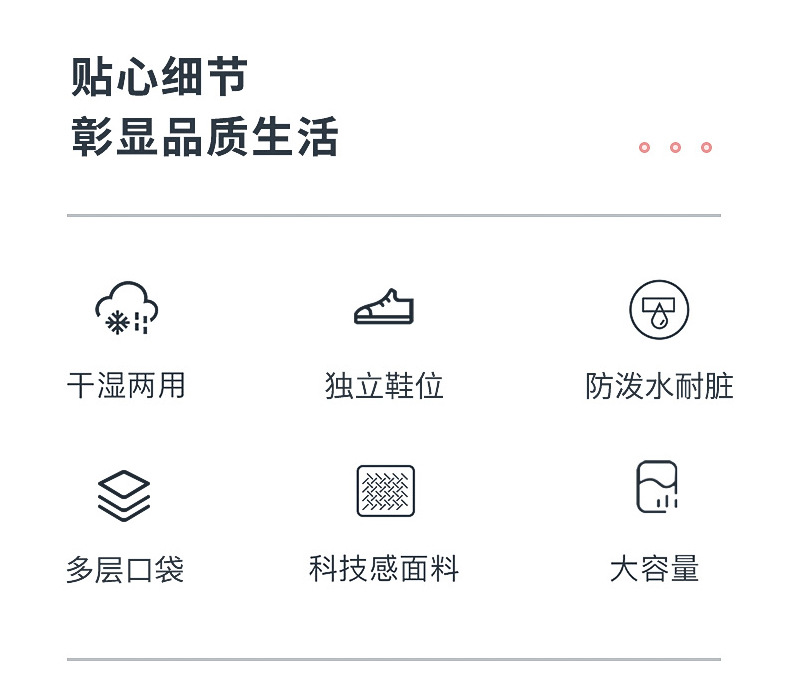 贴心细节
彰显品质生活

干湿两用

独立鞋位

防泼水耐脏

多层口袋

科技感面料

大容量