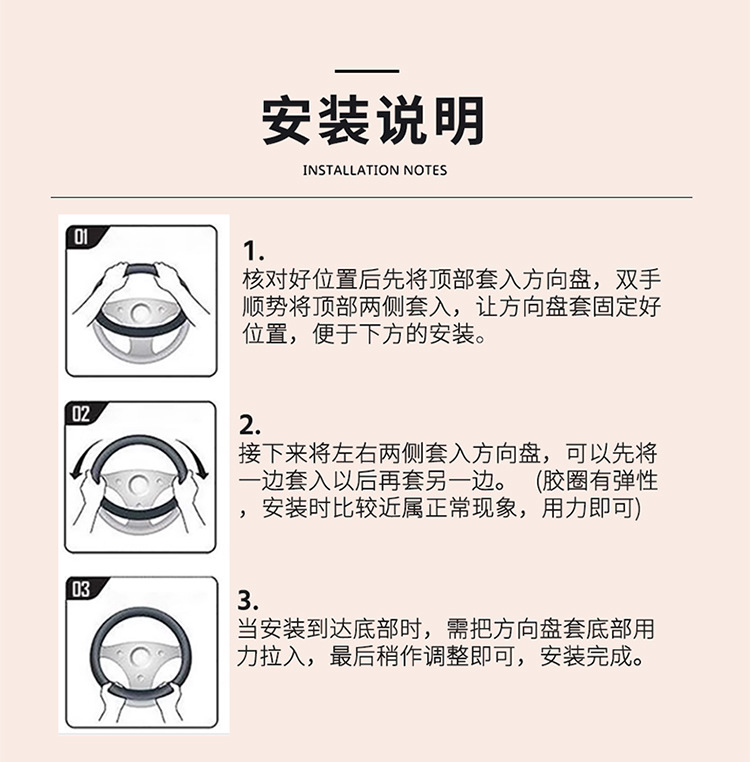 安装说明

INSTALLATION NOTES

01

1.
核对好位置后先将顶部套入方向盘，双手顺势将顶部两侧套入，让方向盘套固定好位置，便于下方的安装。

02

2.
接下来将左右两侧套入方向盘，可以先将一边套入以后再套另一边。 (胶圈有弹性，安装时比较近属正常现象，用力即可)

03

3.
当安装到达底部时，需把方向盘套底部用力拉入，最后稍作调整即可，安装完成。