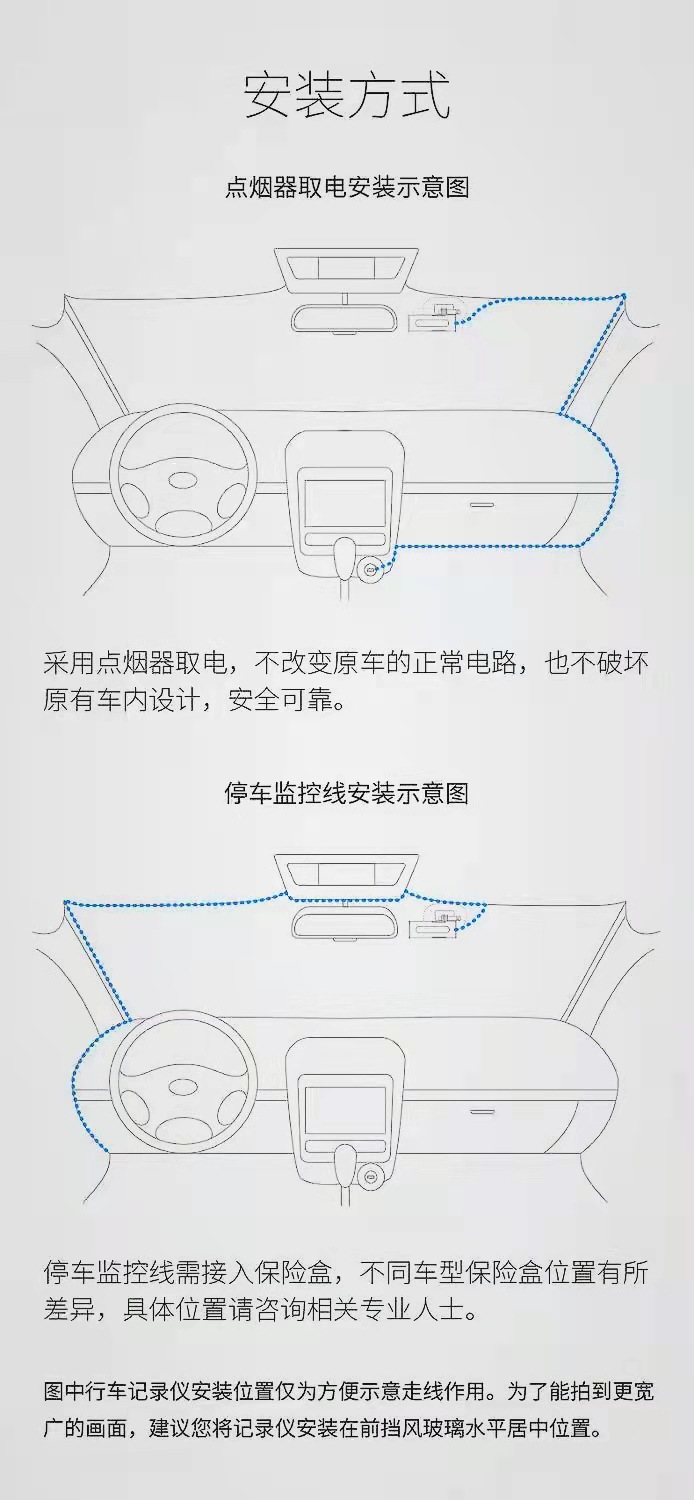 安装方式

点烟器取电安装示意图

采用点烟器取电，不改变原车的正常电路，也不破坏原有车内设计，安全可靠。

停车监控线安装示意图

停车监控线需接入保险盒，不同车型保险盒位置有所差异，具体位置请咨询相关专业人士。

图中行车记录仪安装位置仅为方便示意走线作用。为了能拍到更宽广的画面，建议您将记录仪安装在前挡风玻璃水平居中位置。