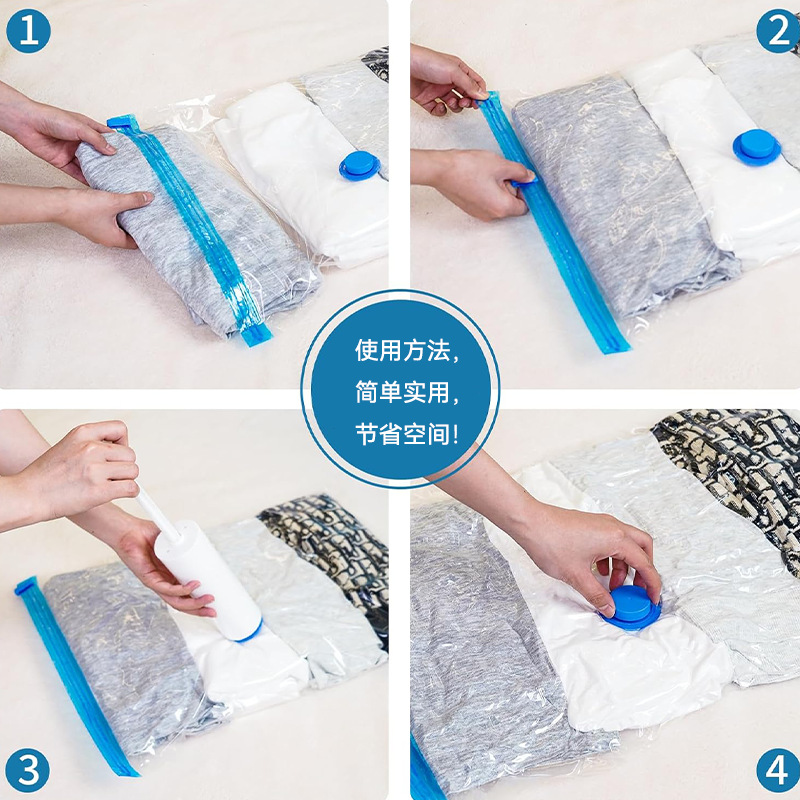 1

2

使用方法，
简单实用，
节省空间!

3

4