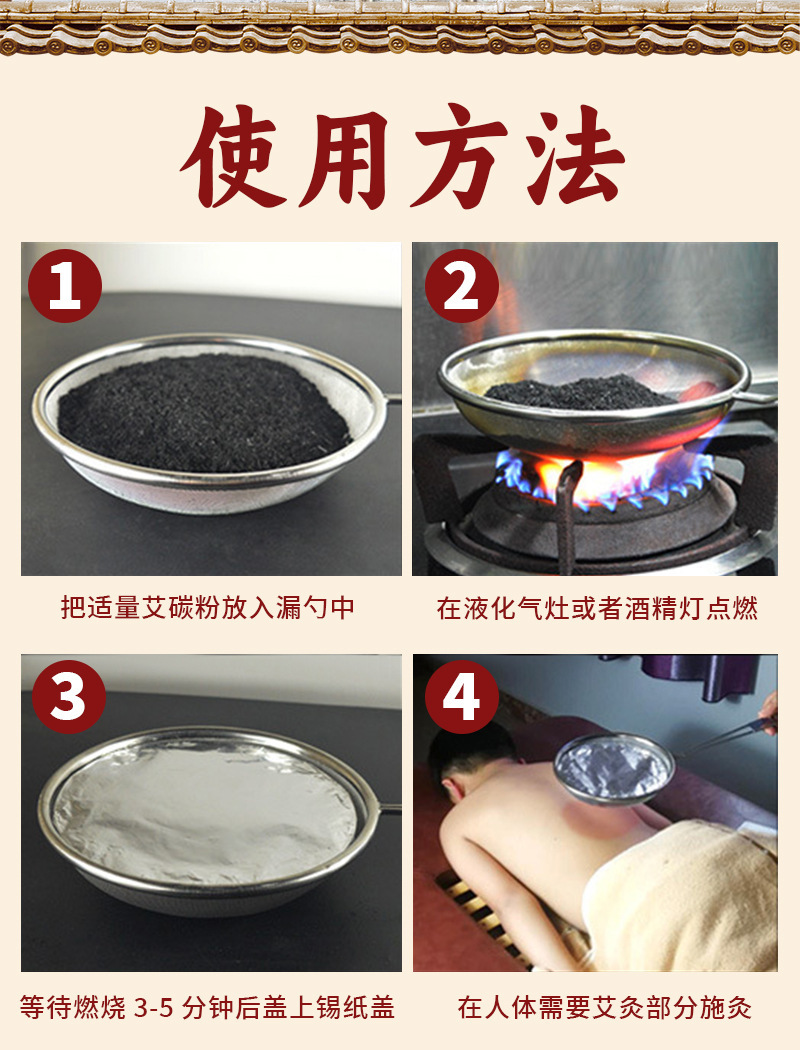 使用方法

1

把适量艾碳粉放入漏勺中

2

在液化气灶或者酒精灯点燃

3

等待燃烧 3-5 分钟后盖上锡纸盖

4

在人体需要艾灸部分施灸