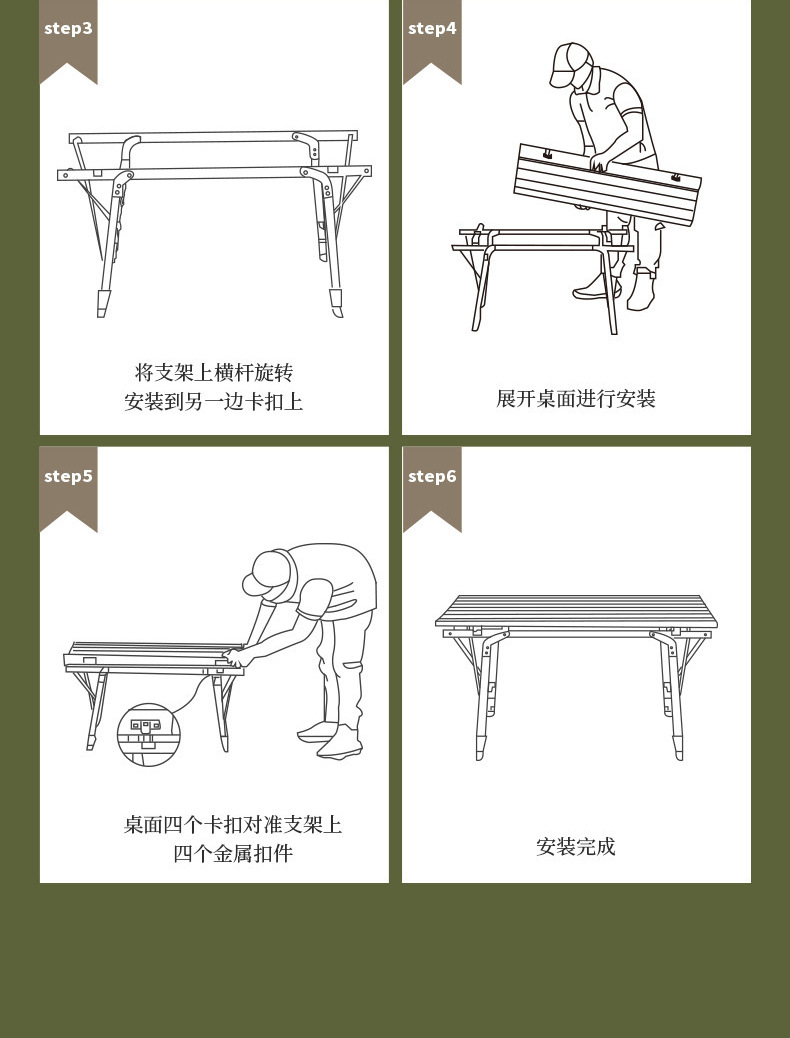 step3

将支架上横杆旋转
安装到另一边卡扣上

step4

展开桌面进行安装

step5

桌面四个卡扣对准支架上
四个金属扣件

step6

安装完成