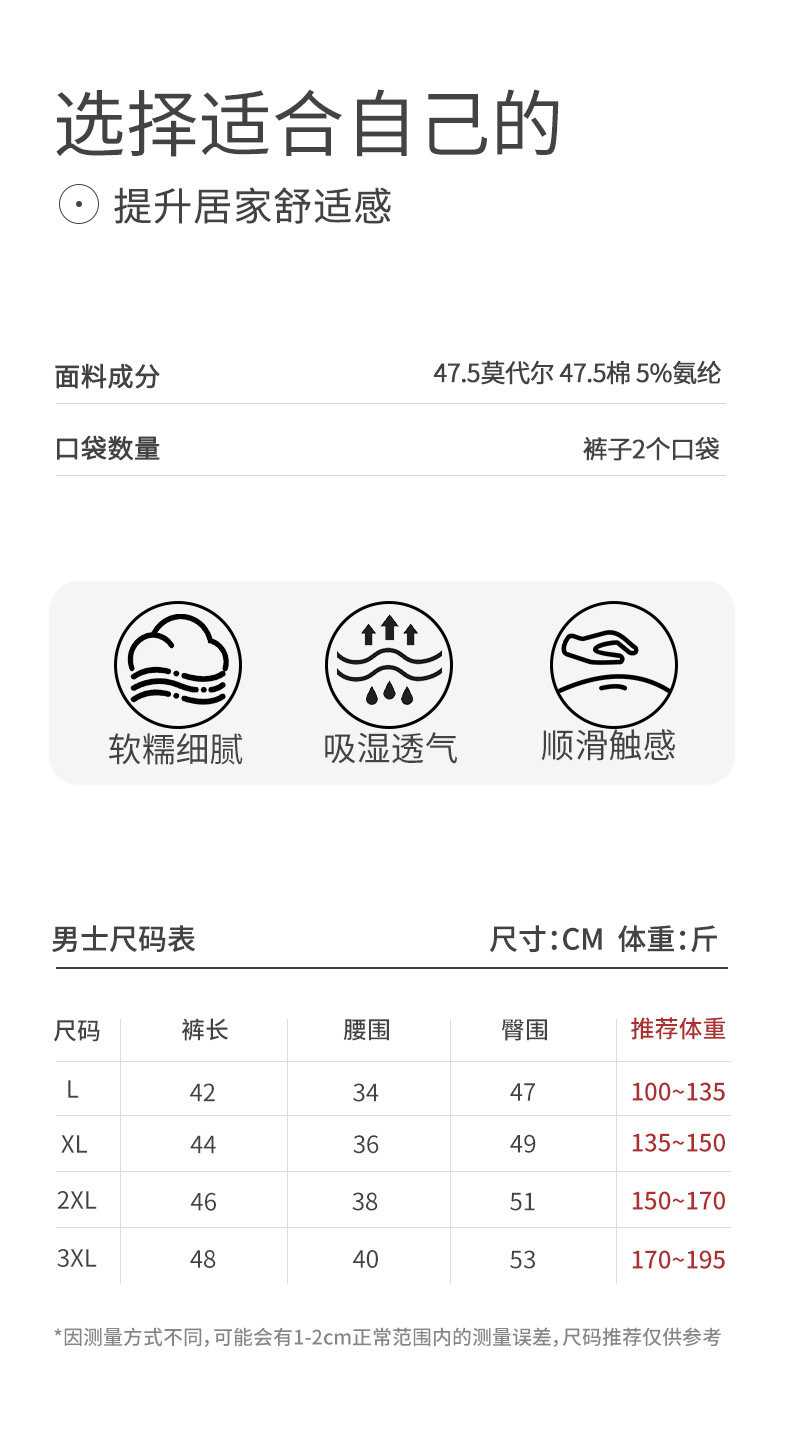 选择适合自己的

提升居家舒适感

面料成分
47.5莫代尔 47.5棉 5%氨纶

口袋数量
裤子2个口袋

软糯细腻

吸湿透气

顺滑触感

男士尺码表

尺寸:CM 体重:斤

| 尺码 | 裤长 | 腰围 | 臀围 | 推荐体重 |
|---|---|---|---|---|
| L | 42 | 34 | 47 | 100~135 |
| XL | 44 | 36 | 49 | 135~150 |
| 2XL | 46 | 38 | 51 | 150~170 |
| 3XL | 48 | 40 | 53 | 170~195 |

*因测量方式不同,可能会有1-2cm正常范围内的测量误差,尺码推荐仅供参考