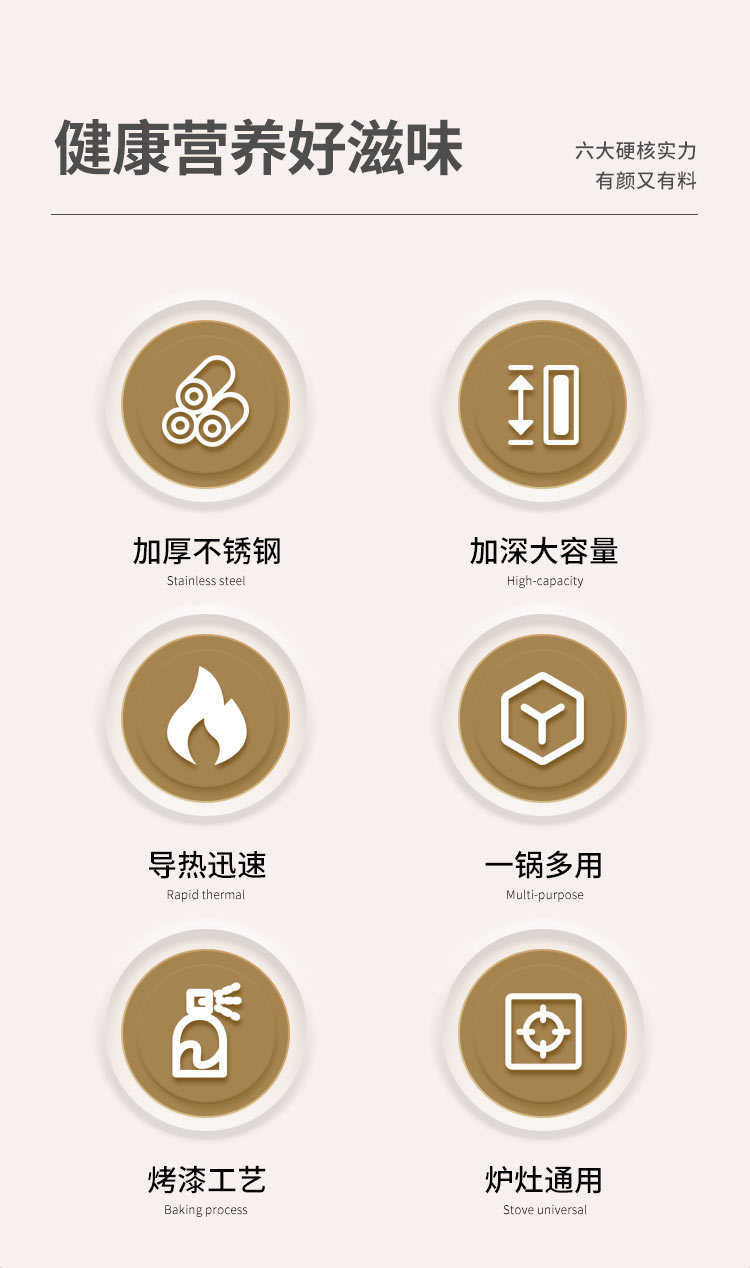 健康营养好滋味

六大硬核实力
有颜又有料

加厚不锈钢
Stainless steel

加深大容量
High-capacity

导热迅速
Rapid thermal

一锅多用
Multi-purpose

烤漆工艺
Baking process

炉灶通用
Stove universal