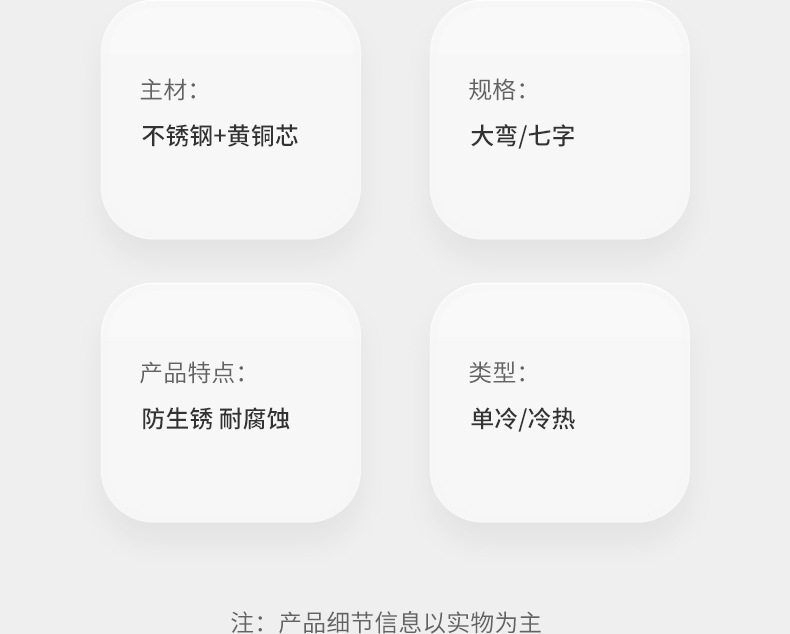 主材:

不锈钢+黄铜芯

规格:

大弯/七字

产品特点:

防生锈 耐腐蚀

类型:

单冷/冷热

注：产品细节信息以实物为主