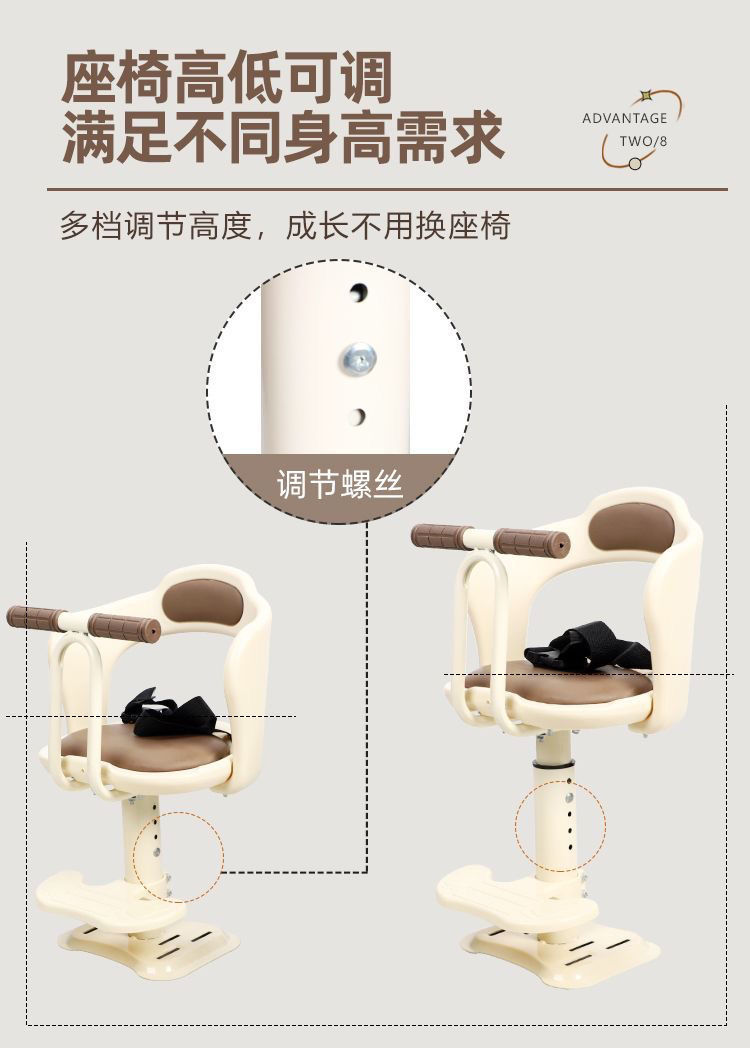 座椅高低可调
满足不同身高需求

ADVANTAGE
TWO/8

多档调节高度，成长不用换座椅

调节螺丝