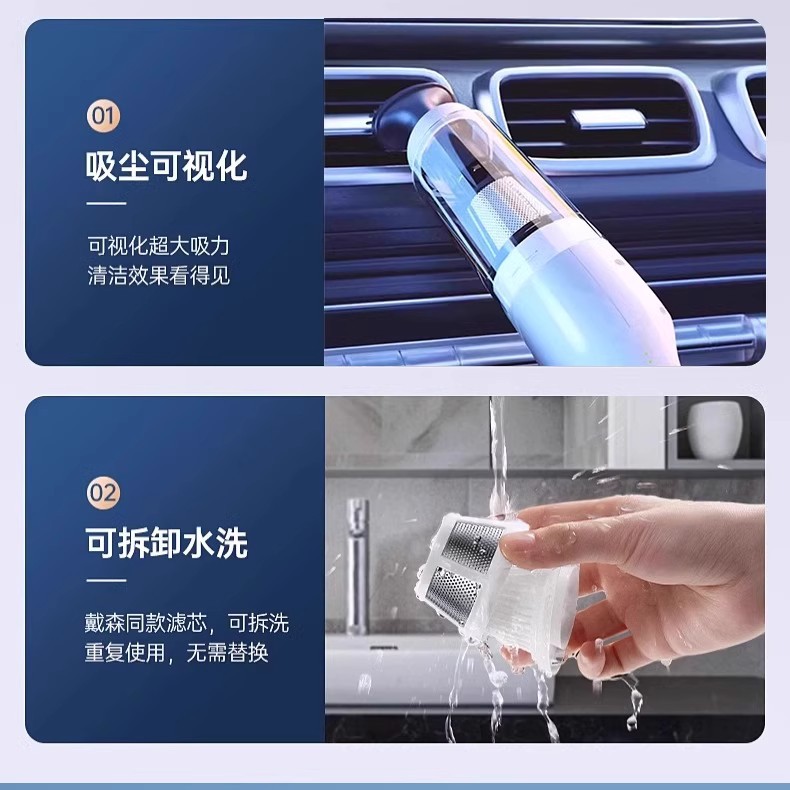 01

吸尘可视化

可视化超大吸力
清洁效果看得见

02

可拆卸水洗

戴森同款滤芯，可拆洗
重复使用，无需替换