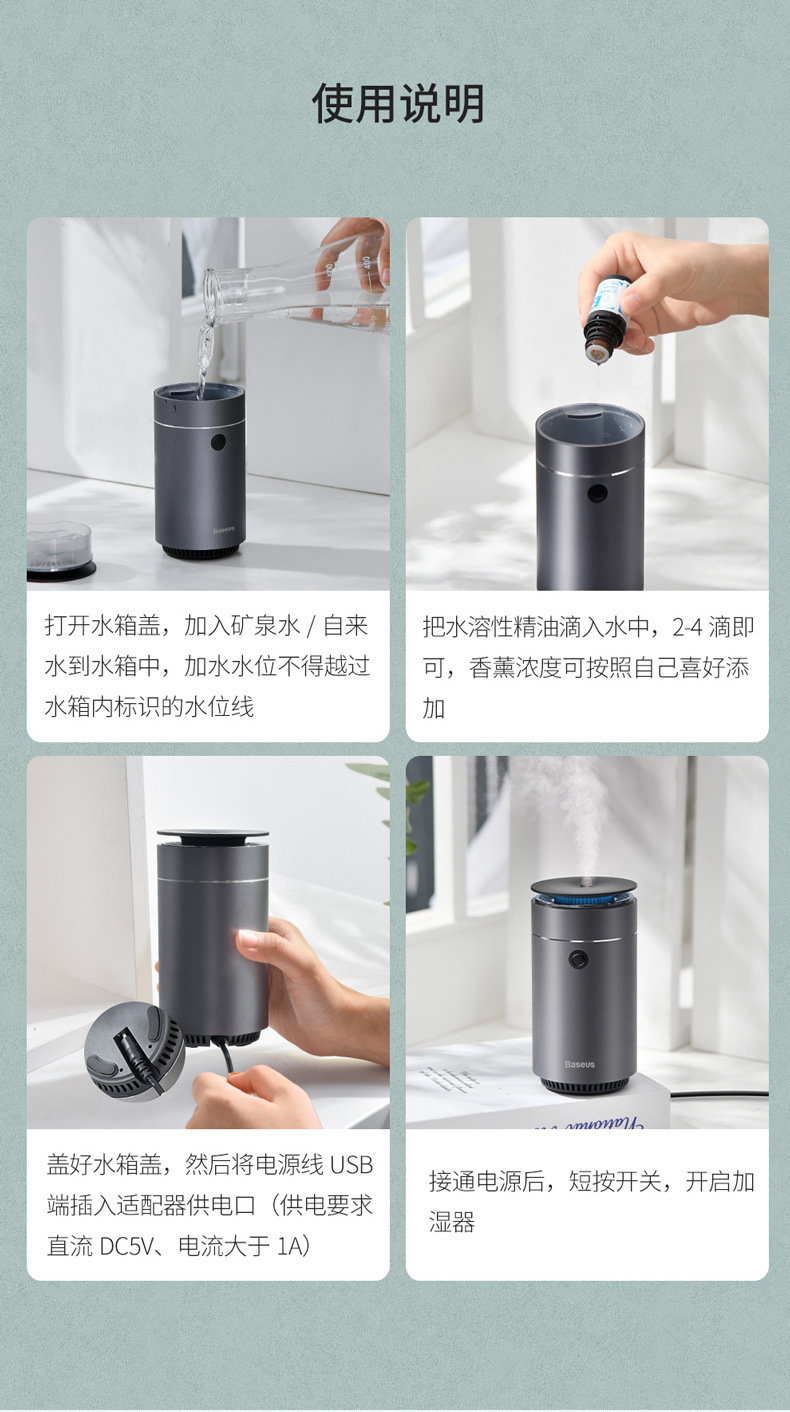 使用说明

Baseus

打开水箱盖，加入矿泉水 / 自来水到水箱中，加水水位不得越过水箱内标识的水位线

把水溶性精油滴入水中，2-4 滴即可，香薰浓度可按照自己喜好添加

盖好水箱盖，然后将电源线 USB 端插入适配器供电口（供电要求直流 DC5V、电流大于 1A）

Baseus

接通电源后，短按开关，开启加湿器