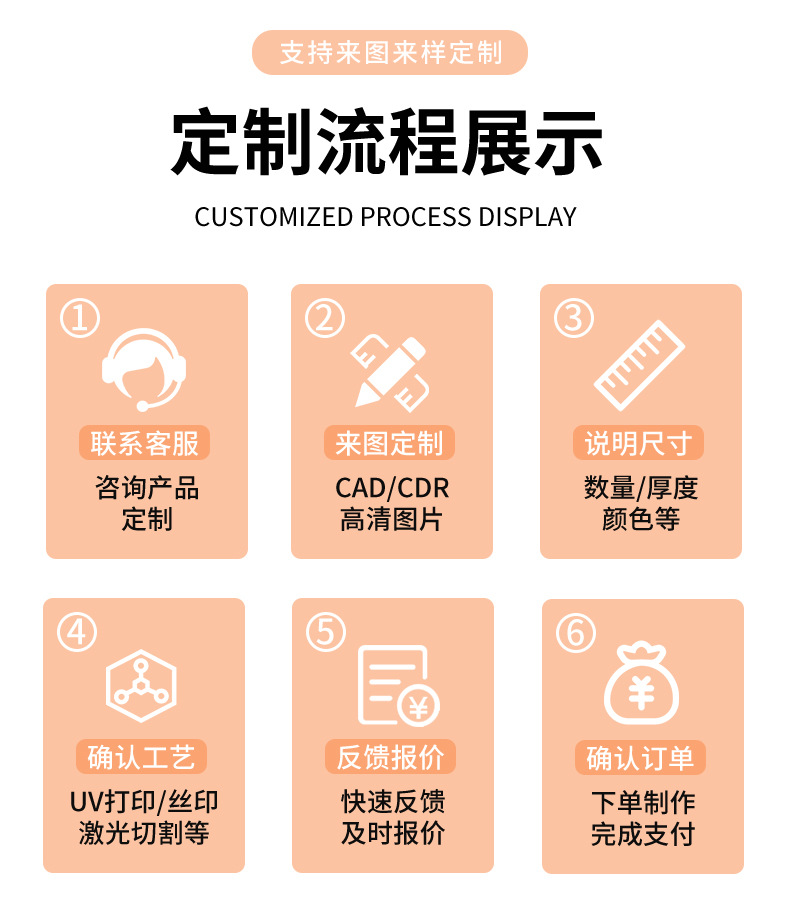 支持来图来样定制

定制流程展示

CUSTOMIZED PROCESS DISPLAY

①
联系客服
咨询产品
定制

②
来图定制
CAD/CDR
高清图片

③
说明尺寸
数量/厚度
颜色等

④
确认工艺
UV打印/丝印
激光切割等

⑤
¥
反馈报价
快速反馈
及时报价

⑥
¥
确认订单
下单制作
完成支付