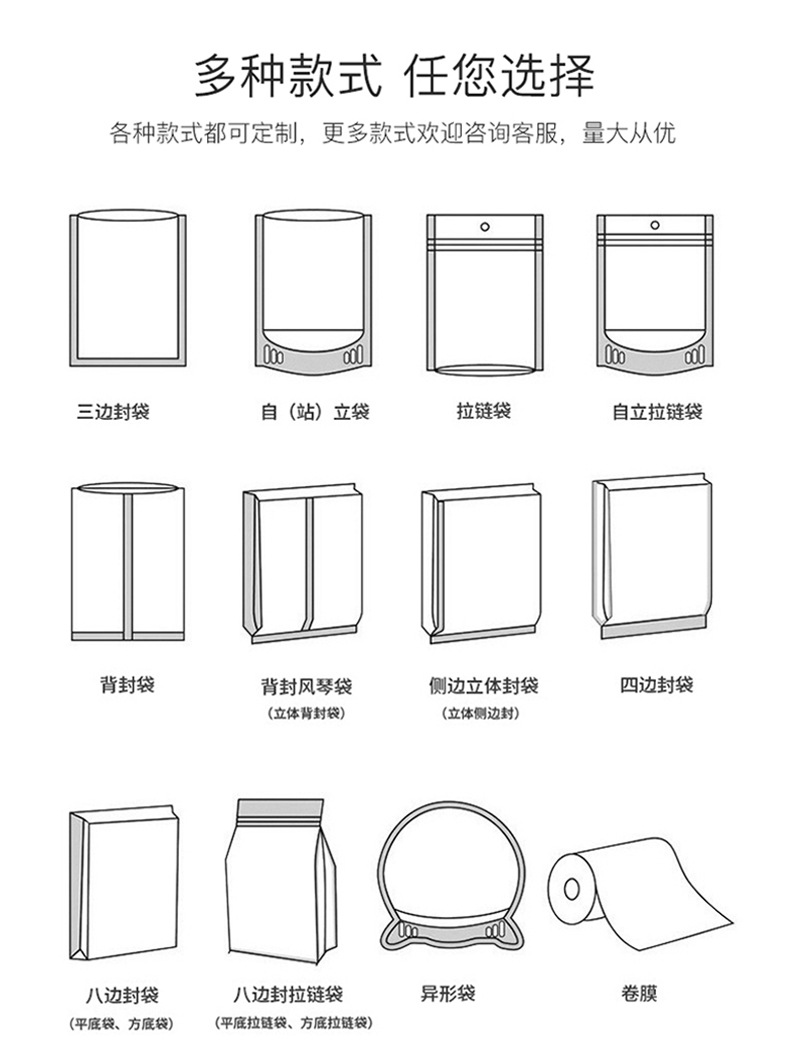 多种款式 任您选择

各种款式都可定制，更多款式欢迎咨询客服，量大从优

三边封袋

自（站）立袋

拉链袋

自立拉链袋

背封袋

背封风琴袋
（立体背封袋）

侧边立体封袋
（立体侧边封）

四边封袋

八边封袋
（平底袋、方底袋）

八边封拉链袋
（平底拉链袋、方底拉链袋）

异形袋

卷膜