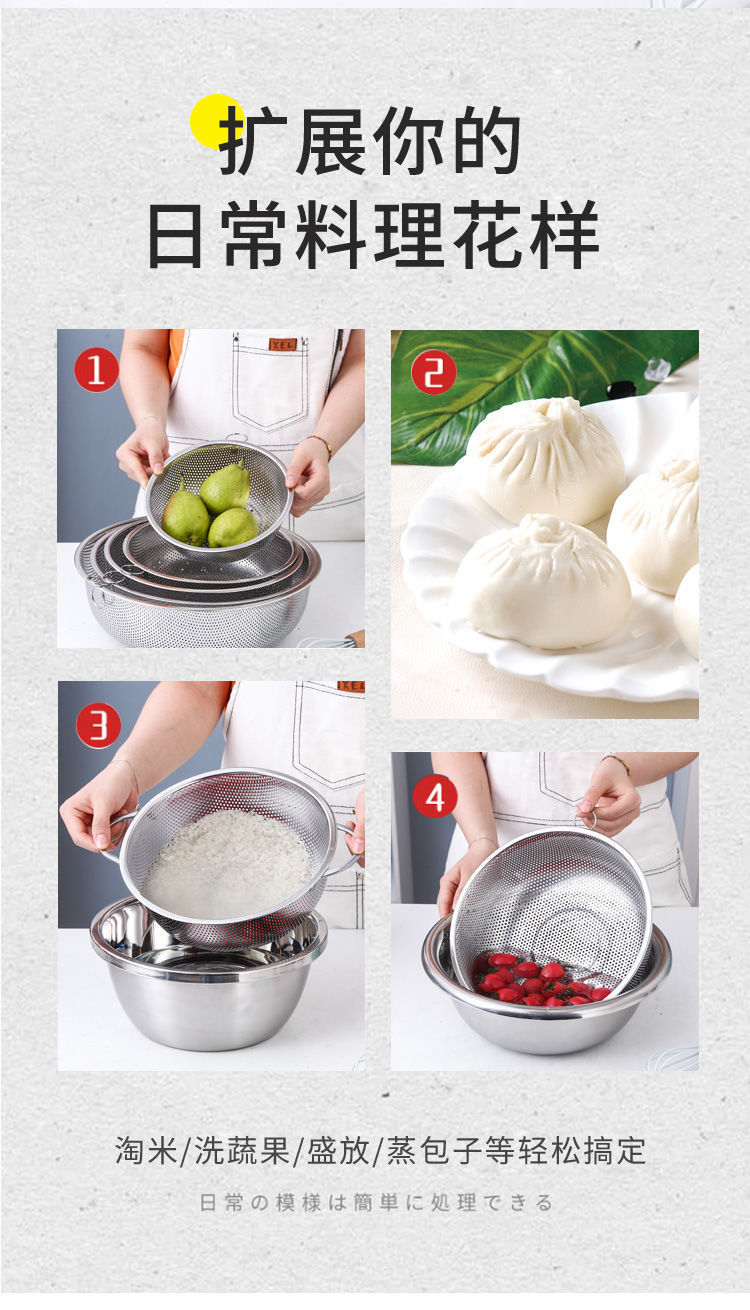 扩展你的
日常料理花样

1

2

3

4

淘米/洗蔬果/盛放/蒸包子等轻松搞定

日常の模様は簡単に処理できる