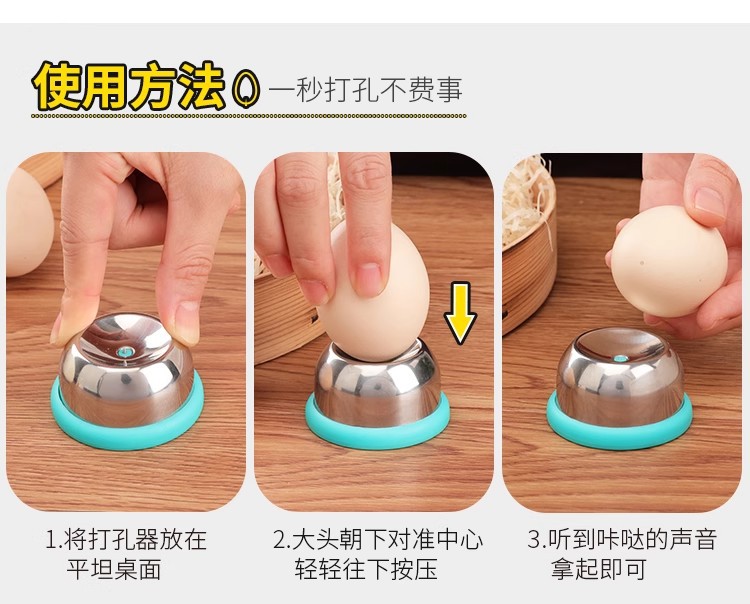 使用方法 一秒打孔不费事

1.将打孔器放在平坦桌面

2.大头朝下对准中心轻轻往下按压

3.听到咔哒的声音拿起即可