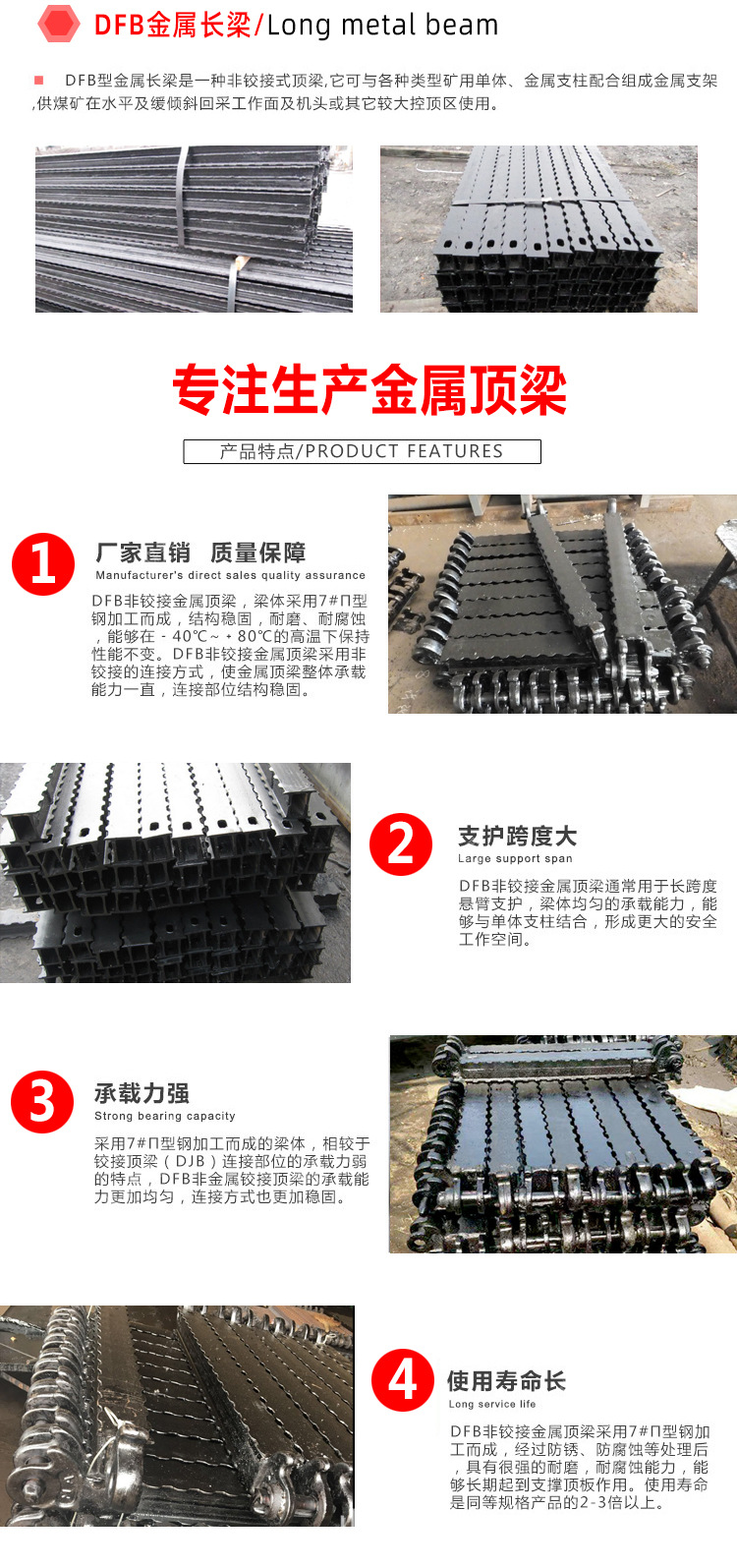 DFB金属长梁/Long metal beam

DFB型金属长梁是一种非铰接式顶梁,它可与各种类型矿用单体、金属支柱配合组成金属支架,供煤矿在水平及缓倾斜回采工作面及机头或其它较大控顶区使用。

专注生产金属顶梁

产品特点/PRODUCT FEATURES

1

厂家直销 质量保障

Manufacturer's direct sales quality assurance

DFB非铰接金属顶梁，梁体采用7#Π型钢加工而成，结构稳固，耐磨、耐腐蚀，能够在 - 40℃~ + 80℃的高温下保持性能不变。DFB非铰接金属顶梁采用非铰接的连接方式，使金属顶梁整体承载能力一直，连接部位结构稳固。

2

支护跨度大

Large support span

DFB非铰接金属顶梁通常用于长跨度悬臂支护，梁体均匀的承载能力，能够与单体支柱结合，形成更大的安全工作空间。

3

承载力强

Strong bearing capacity

采用7#Π型钢加工而成的梁体，相较于铰接顶梁（DJB）连接部位的承载力弱的特点，DFB非金属铰接顶梁的承载能力更加均匀，连接方式也更加稳固。

4

使用寿命长

Long service life

DFB非铰接金属顶梁采用7#Π型钢加工而成，经过防锈、防腐蚀等处理后，具有很强的耐磨，耐腐蚀能力，能够长期起到支撑顶板作用。使用寿命是同等规格产品的2-3倍以上。