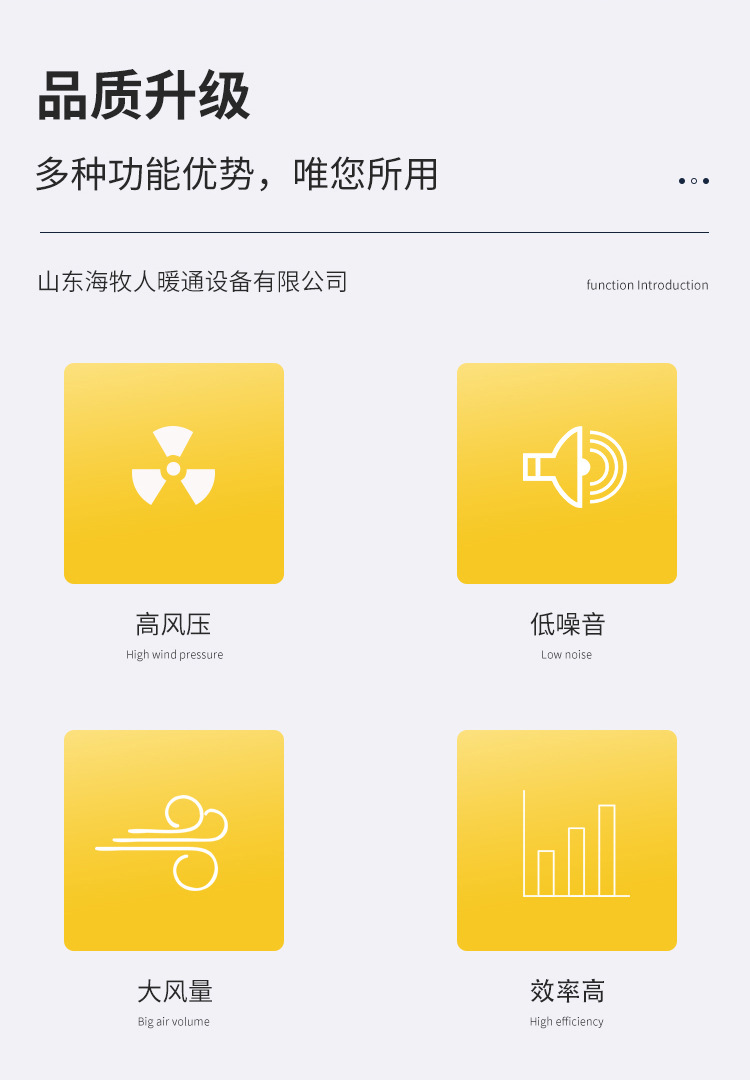 品质升级

多种功能优势，唯您所用

山东海牧人暖通设备有限公司

function Introduction

高风压
High wind pressure

低噪音
Low noise

大风量
Big air volume

效率高
High efficiency