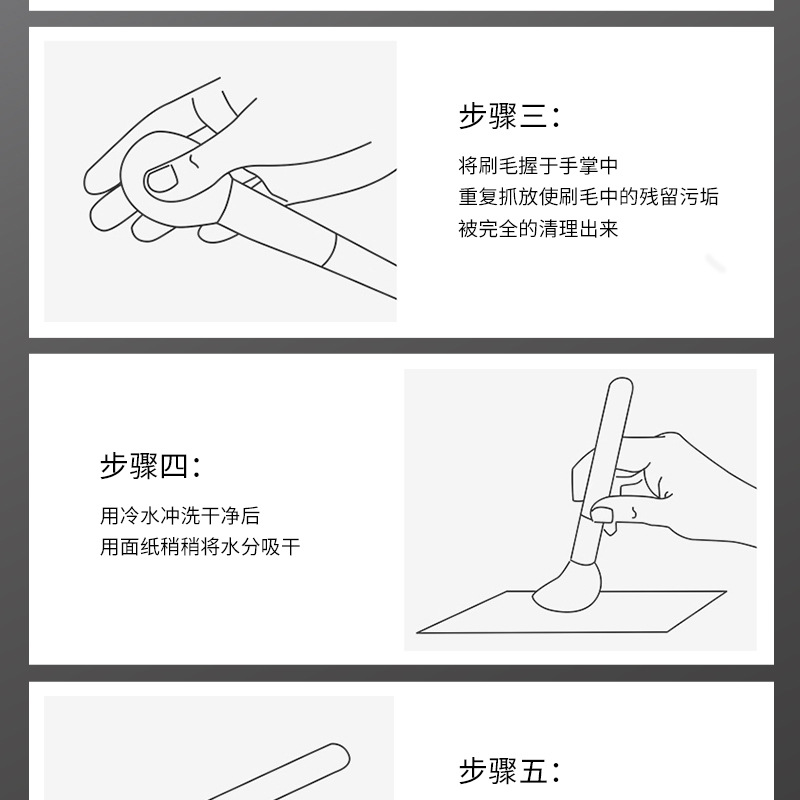 步骤三:

将刷毛握于手掌中
重复抓放使刷毛中的残留污垢
被完全的清理出来

步骤四:

用冷水冲洗干净后
用面纸稍稍将水分吸干

步骤五: