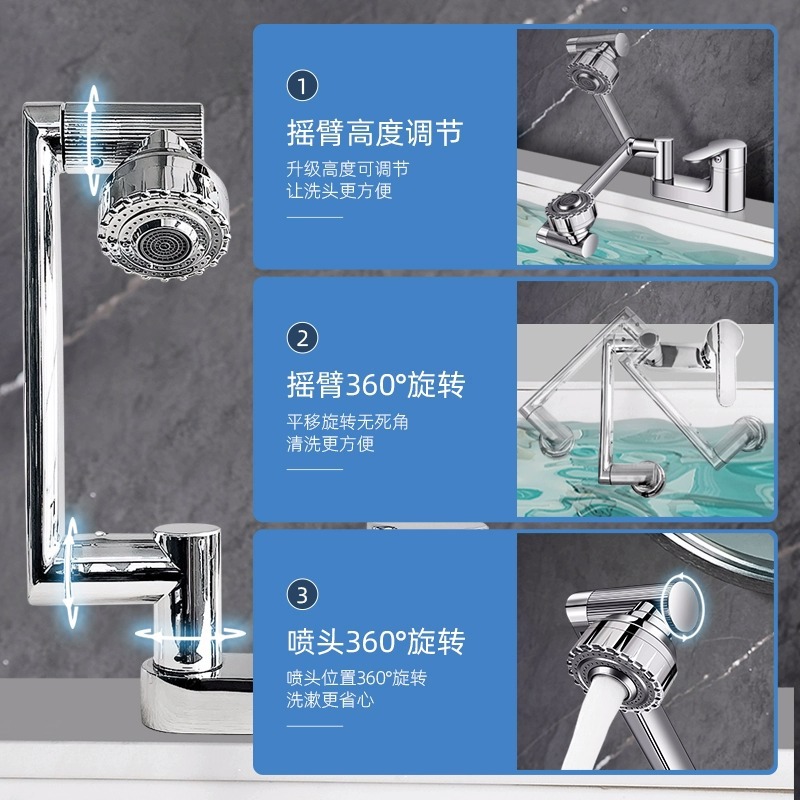 1
摇臂高度调节
升级高度可调节
让洗头更方便

2
摇臂360°旋转
平移旋转无死角
清洗更方便

3
喷头360°旋转
喷头位置360°旋转
洗漱更省心