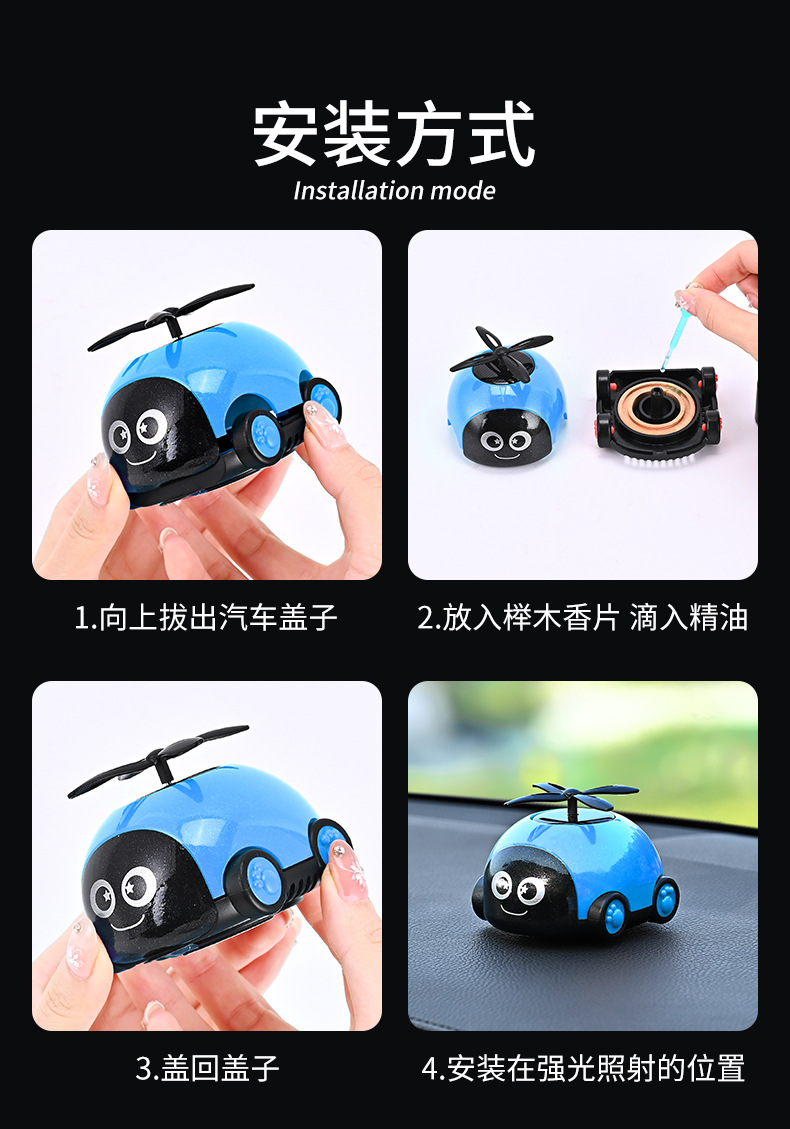 安装方式
Installation mode

1.向上拔出汽车盖子

2.放入榉木香片 滴入精油

3.盖回盖子

4.安装在强光照射的位置