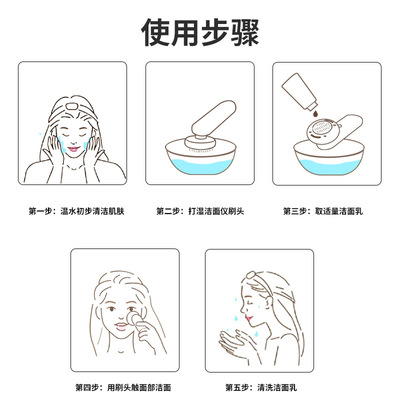 使用步骤

第一步：温水初步清洁肌肤

第二步：打湿洁面仪刷头

第三步：取适量洁面乳

第四步：用刷头触面部洁面

第五步：清洗洁面乳