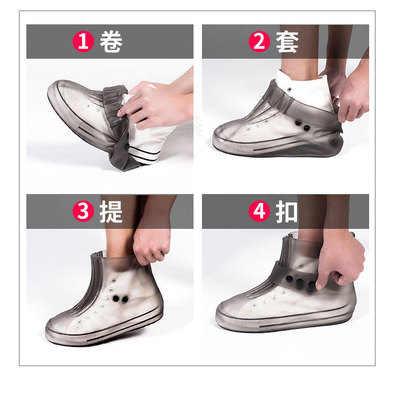 1 卷

2 套

3 提

4 扣