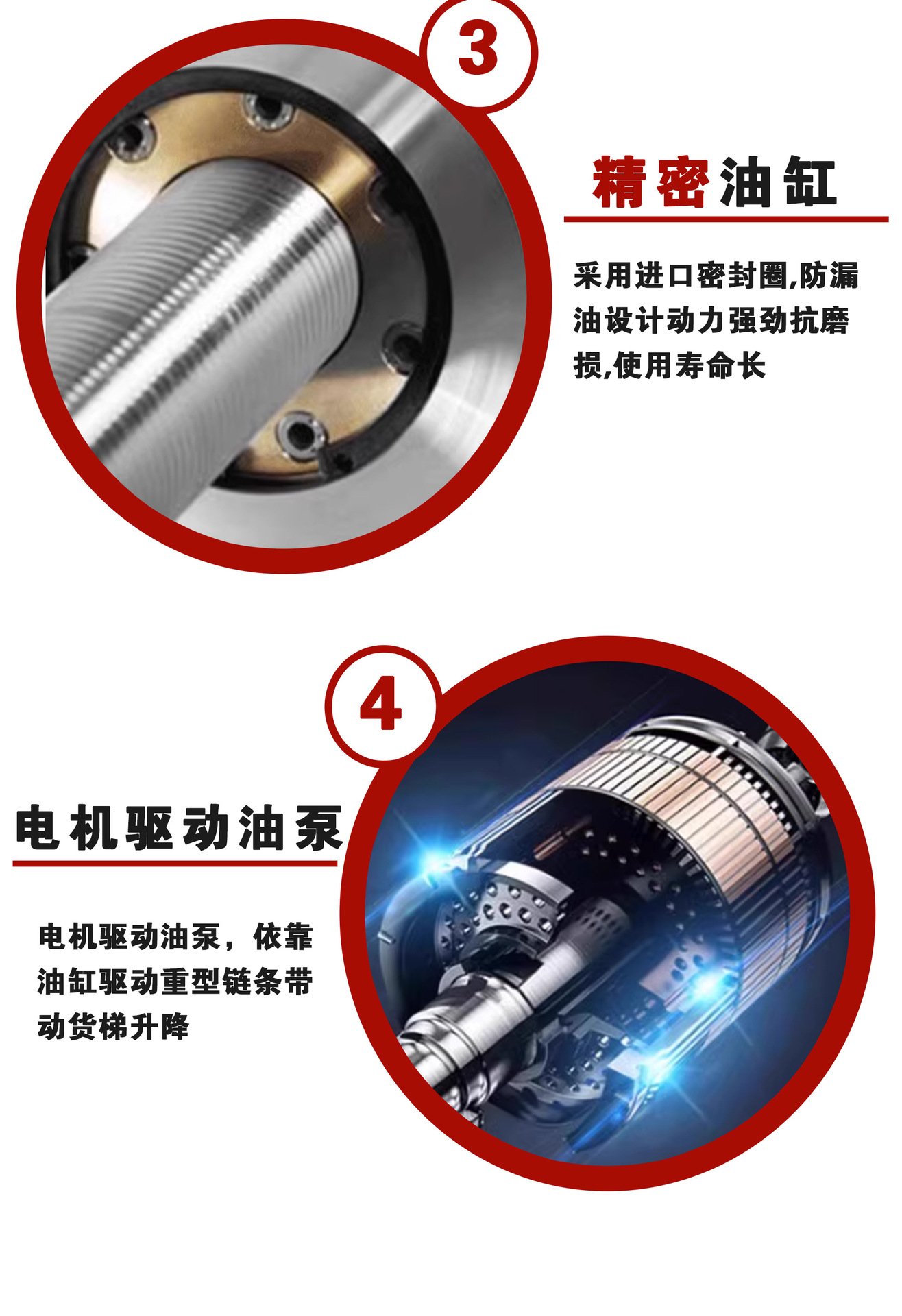 3

精密油缸

采用进口密封圈,防漏油设计动力强劲抗磨损,使用寿命长

4

电机驱动油泵

电机驱动油泵，依靠油缸驱动重型链条带动货梯升降